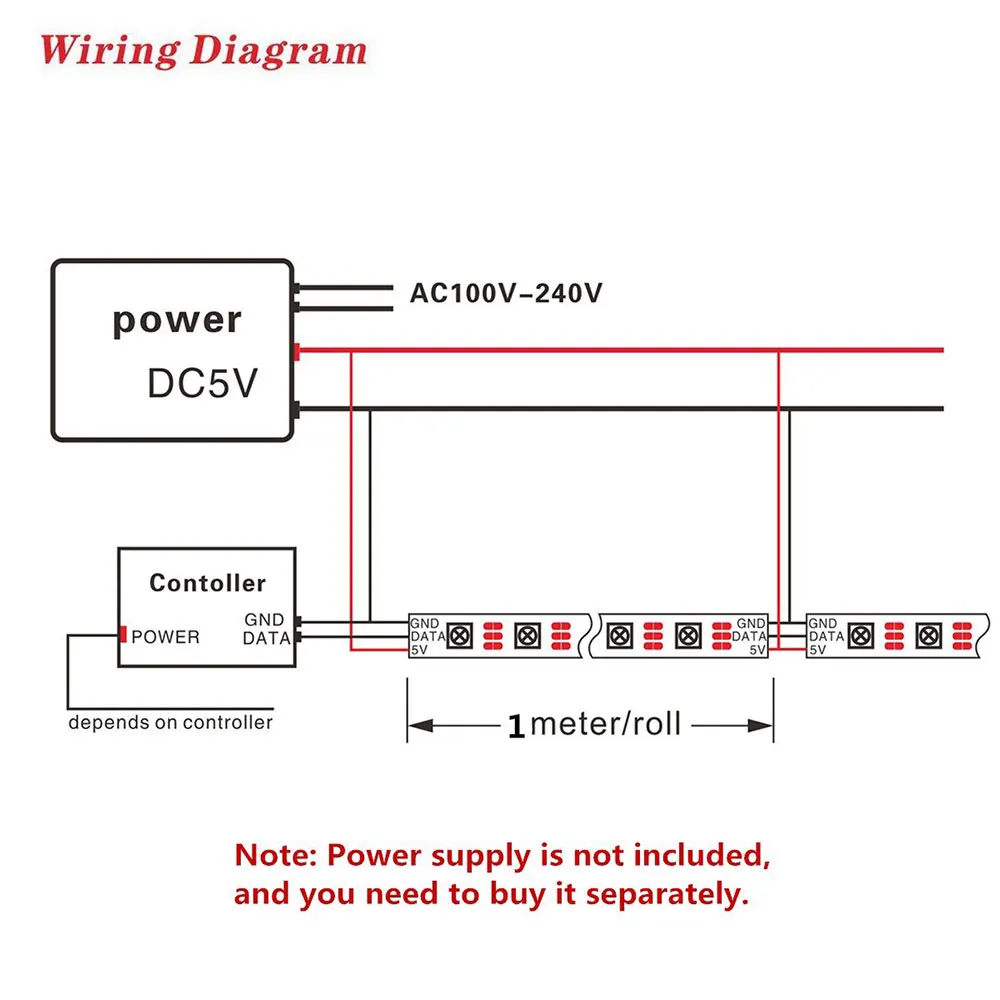 Wiring Diagram

power
DC5V

AC100V–240V

Contoller
POWER
GND
DATA

depends on controller

GND
DATA
5V

GND
DATA
5V

GND
DATA
5V

1meter/roll

Note: Power supply is not included, and you need to buy it separately.