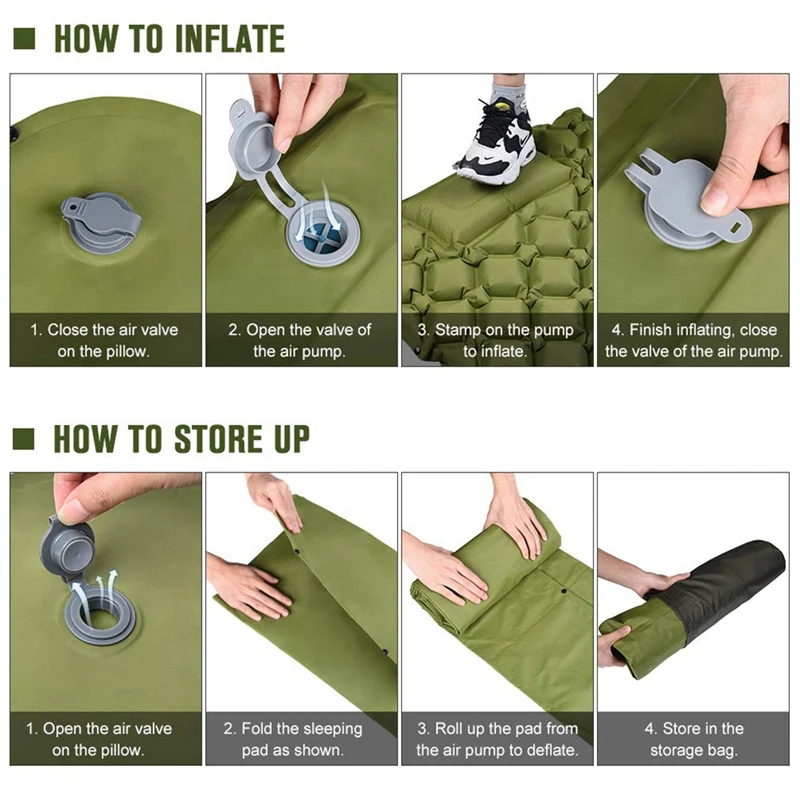 HOW TO INFLATE

1. Close the air valve on the pillow.

2. Open the valve of the air pump.

3. Stamp on the pump to inflate.

4. Finish inflating, close the valve of the air pump.

HOW TO STORE UP

1. Open the air valve on the pillow.

2. Fold the sleeping pad as shown.

3. Roll up the pad from the air pump to deflate.

4. Store in the storage bag.