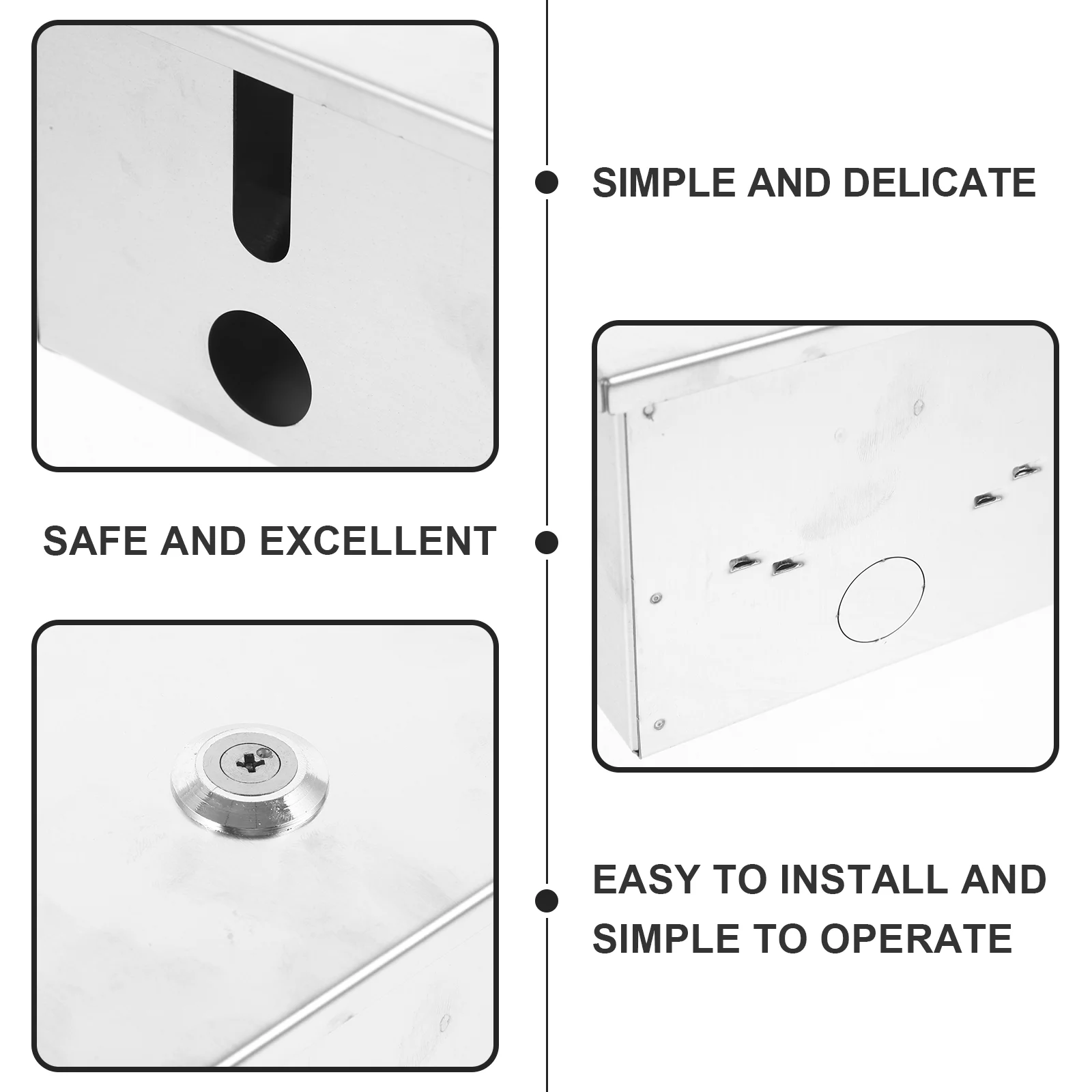 SIMPLE AND DELICATE

SAFE AND EXCELLENT

EASY TO INSTALL AND SIMPLE TO OPERATE