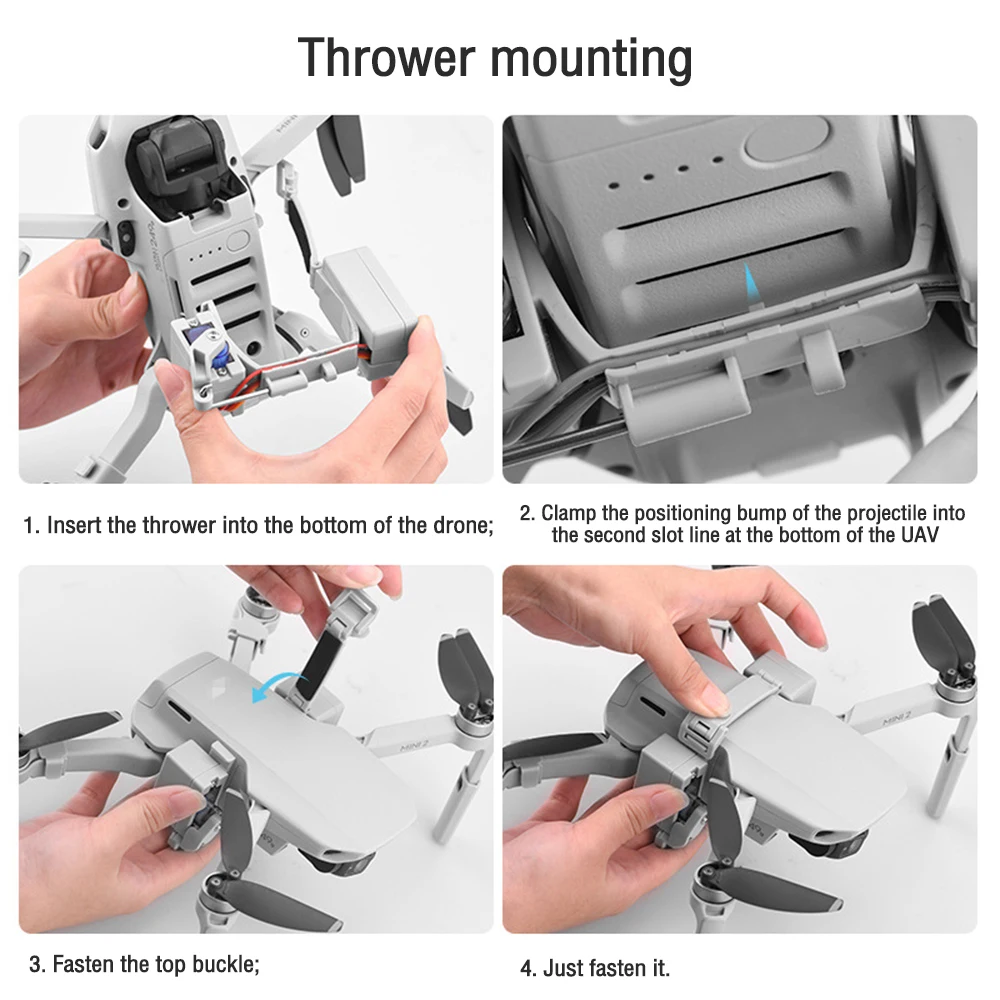 Thrower mounting

1. Insert the thrower into the bottom of the drone;

2. Clamp the positioning bump of the projectile into the second slot line at the bottom of the UAV

MINI 2

MINI 2

3. Fasten the top buckle;

4. Just fasten it.