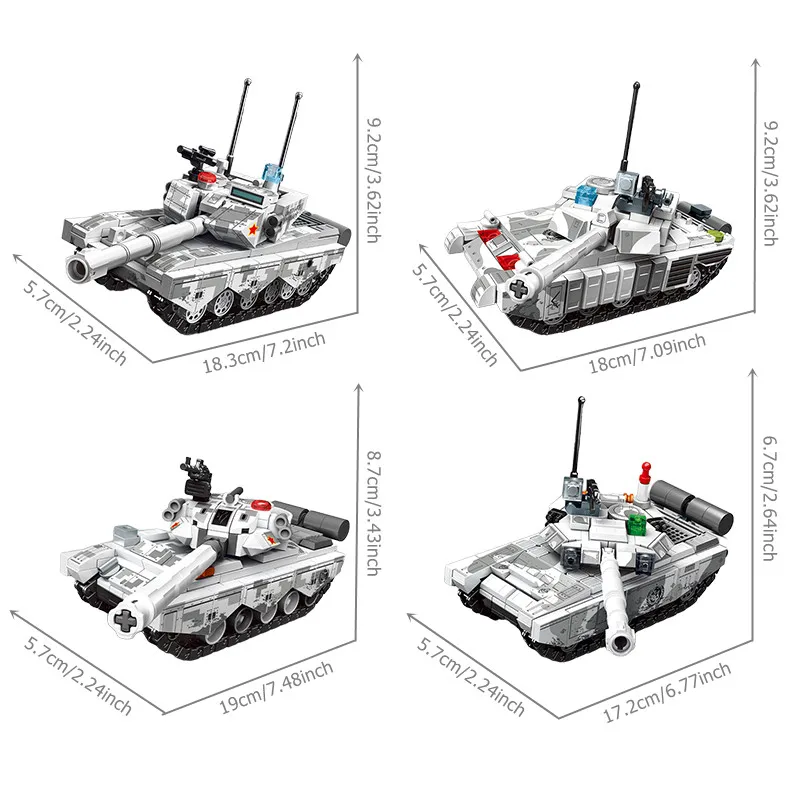 9.2cm/3.62inch
5.7cm/2.24inch
18.3cm/7.2inch

9.2cm/3.62inch
5.7cm/2.24inch
18cm/7.09inch

8.7cm/3.43inch
5.7cm/2.24inch
19cm/7.48inch

6.7cm/2.64inch
5.7cm/2.24inch
17.2cm/6.77inch