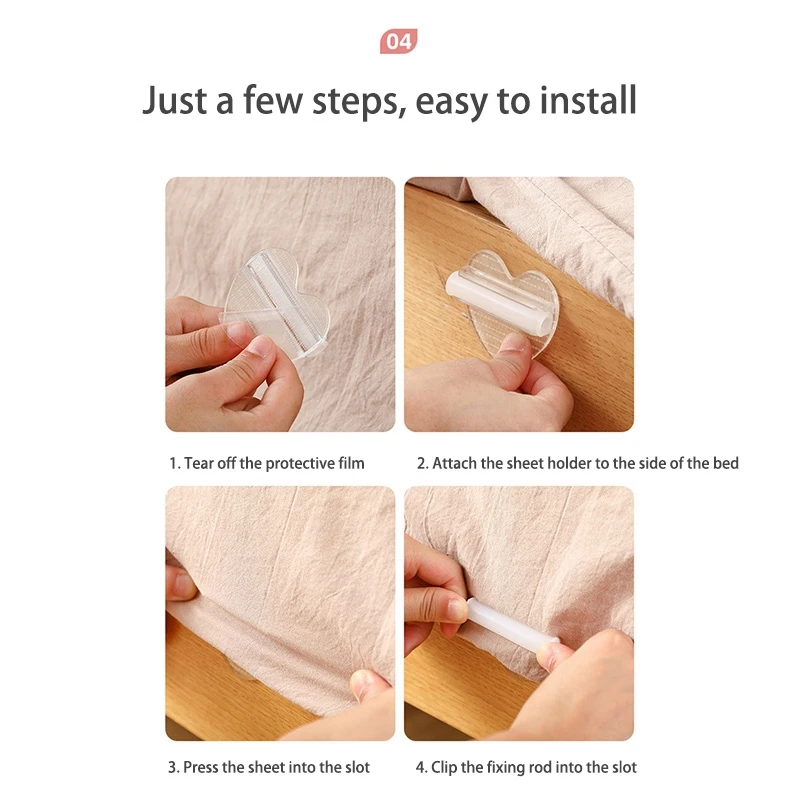 04

Just a few steps, easy to install

1. Tear off the protective film

2. Attach the sheet holder to the side of the bed

3. Press the sheet into the slot

4. Clip the fixing rod into the slot