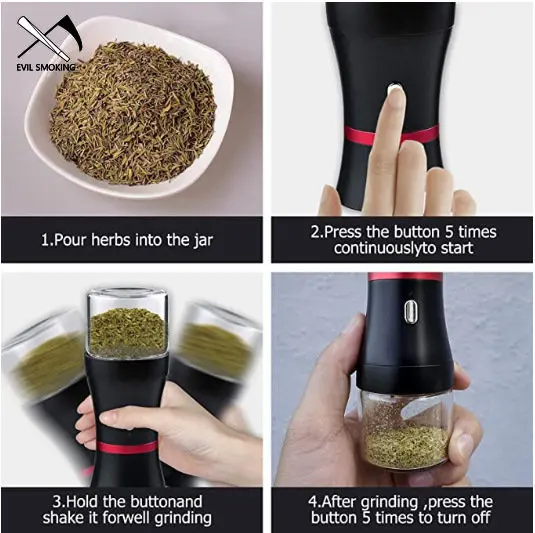 EVIL SMOKING

1.Pour herbs into the jar

2.Press the button 5 times continuouslyto start

3.Hold the buttonand shake it forwell grinding

4.After grinding ,press the button 5 times to turn off