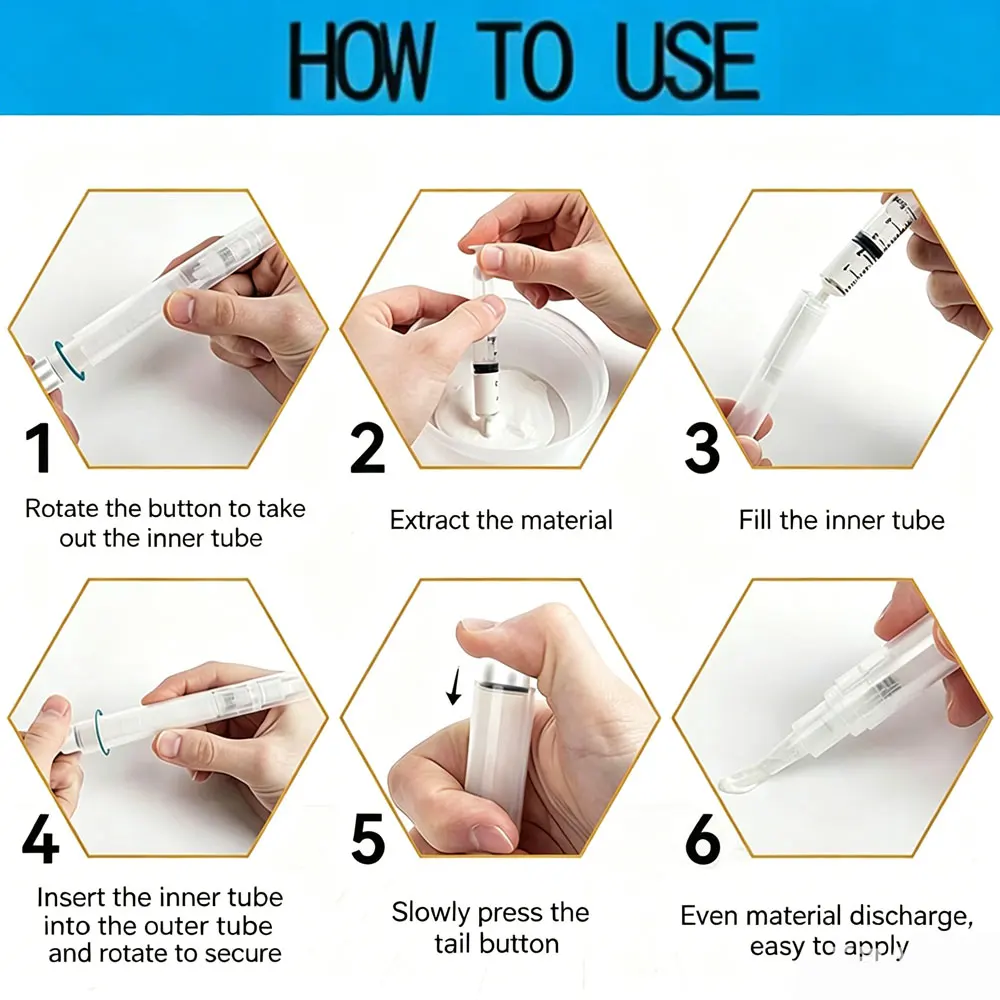 HOW TO USE

1

Rotate the button to take out the inner tube

2

Extract the material

3

Fill the inner tube

4

Insert the inner tube into the outer tube and rotate to secure

5

Slowly press the tail button

6

Even material discharge, easy to apply