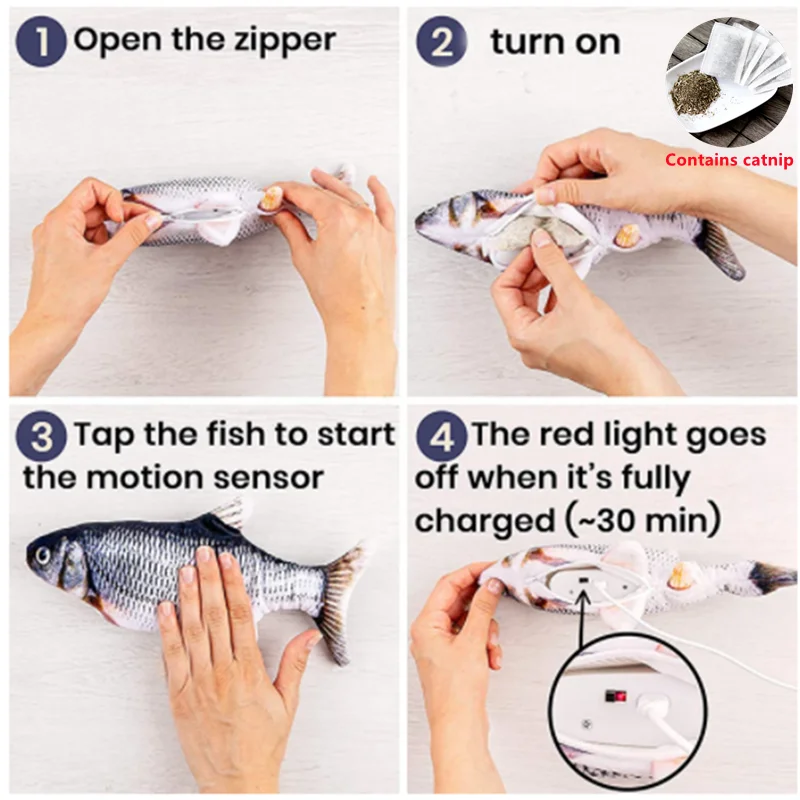 1 Open the zipper

2 turn on

Contains catnip

3 Tap the fish to start the motion sensor

4 The red light goes off when it's fully charged (~30 min)