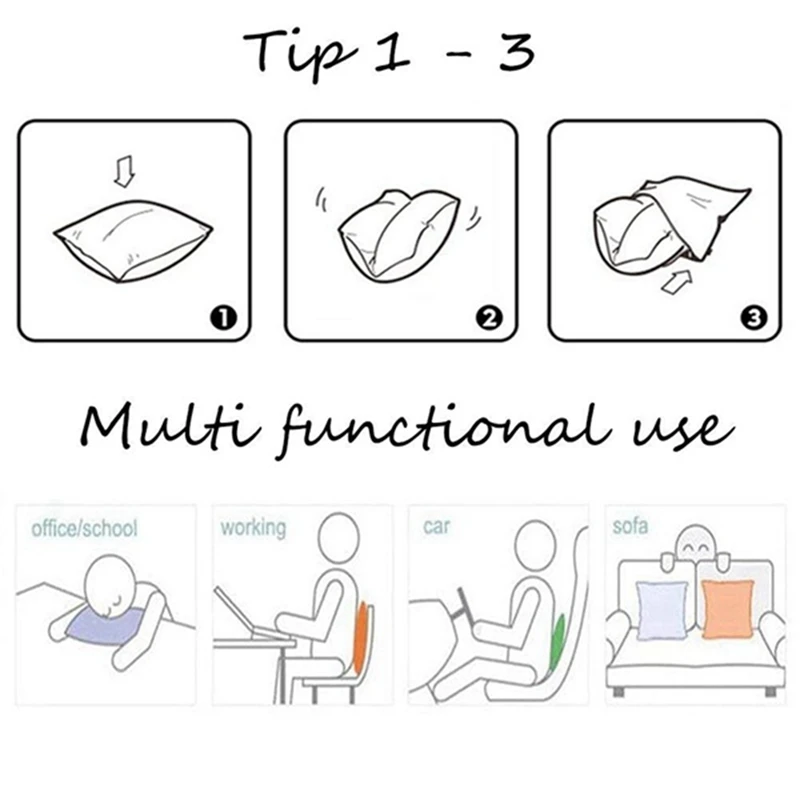 Tip 1 - 3

❶

❷

❸

Multi functional use

office/school

working

car

sofa