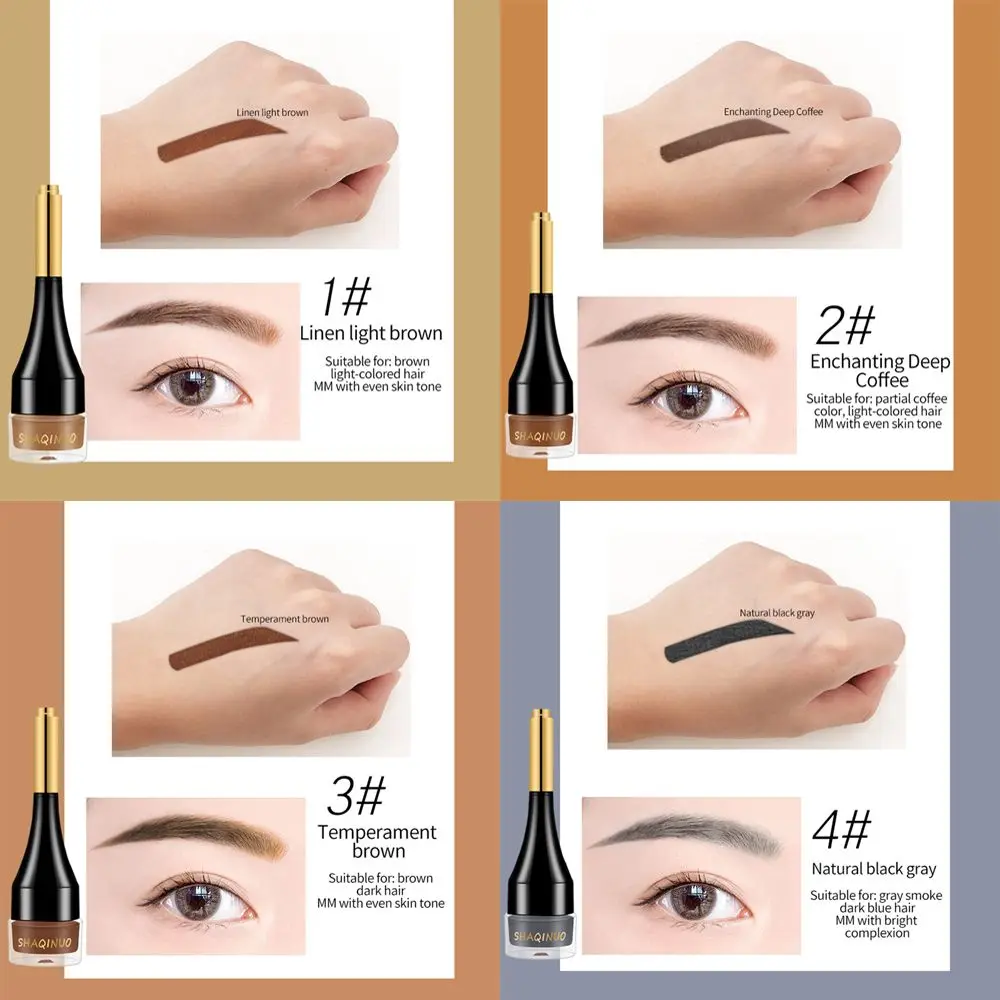 Linen light brown

1#
Linen light brown
Suitable for: brown light-colored hair MM with even skin tone

SHAQINUO

Enchanting Deep Coffee

2#
Enchanting Deep Coffee
Suitable for: partial coffee color, light-colored hair MM with even skin tone

SHAQINUO

Temperament brown

3#
Temperament brown
Suitable for: brown dark hair MM with even skin tone

SHAQINUO

Natural black gray

4#
Natural black gray
Suitable for: gray smoke dark blue hair MM with bright complexion

SHAQINUO