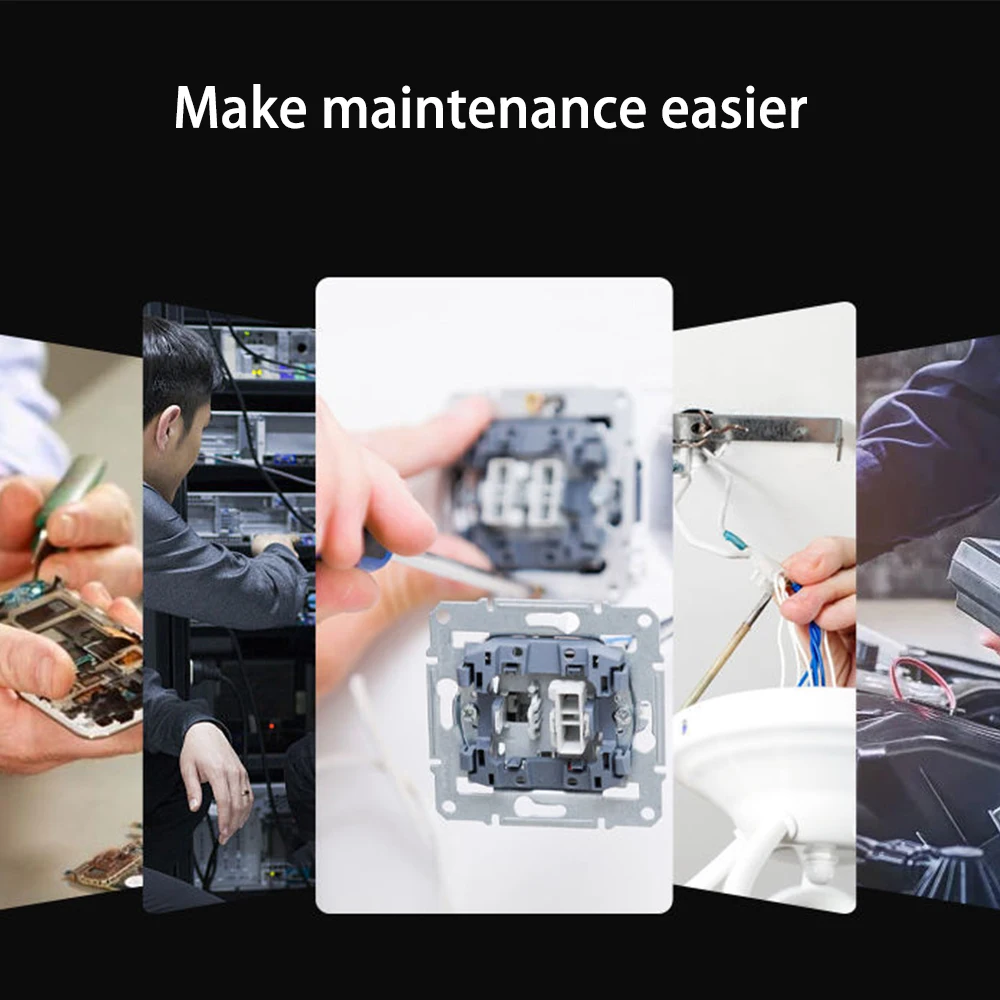 Make maintenance easier