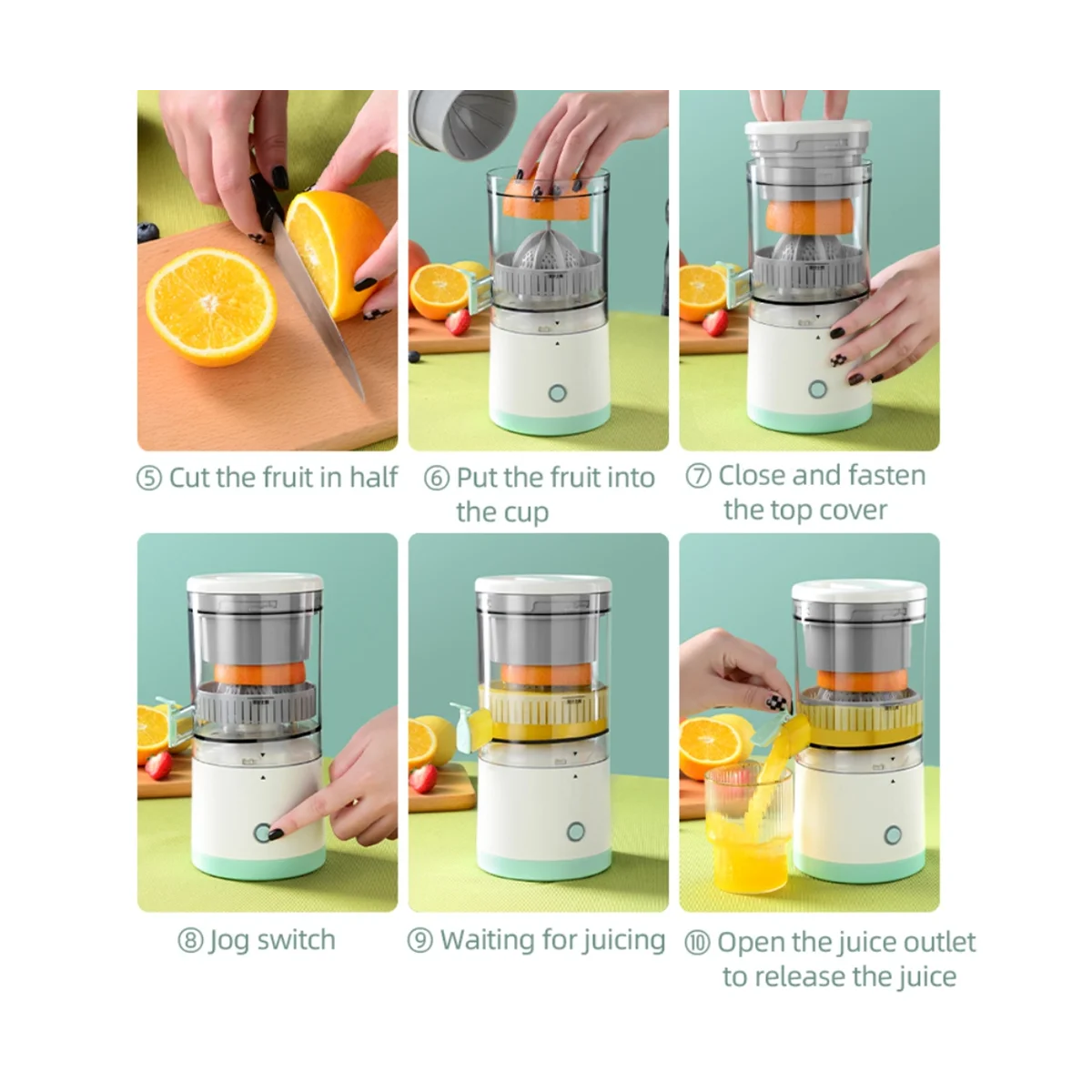 ⑤ Cut the fruit in half

⑥ Put the fruit into the cup

⑦ Close and fasten the top cover

⑧ Jog switch

⑨ Waiting for juicing

⑩ Open the juice outlet to release the juice