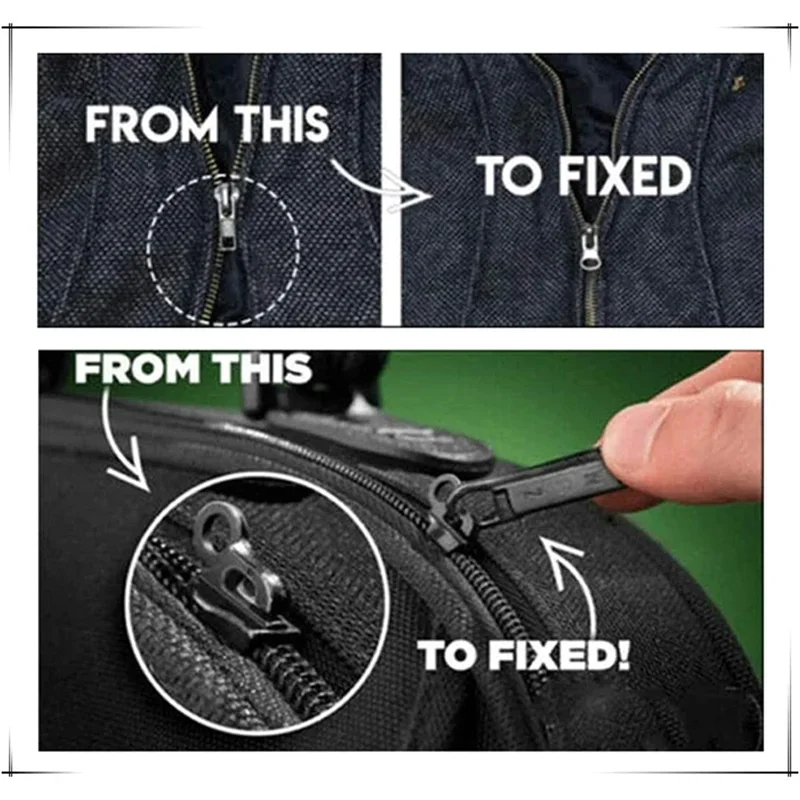 FROM THIS

TO FIXED

FROM THIS

TO FIXED!