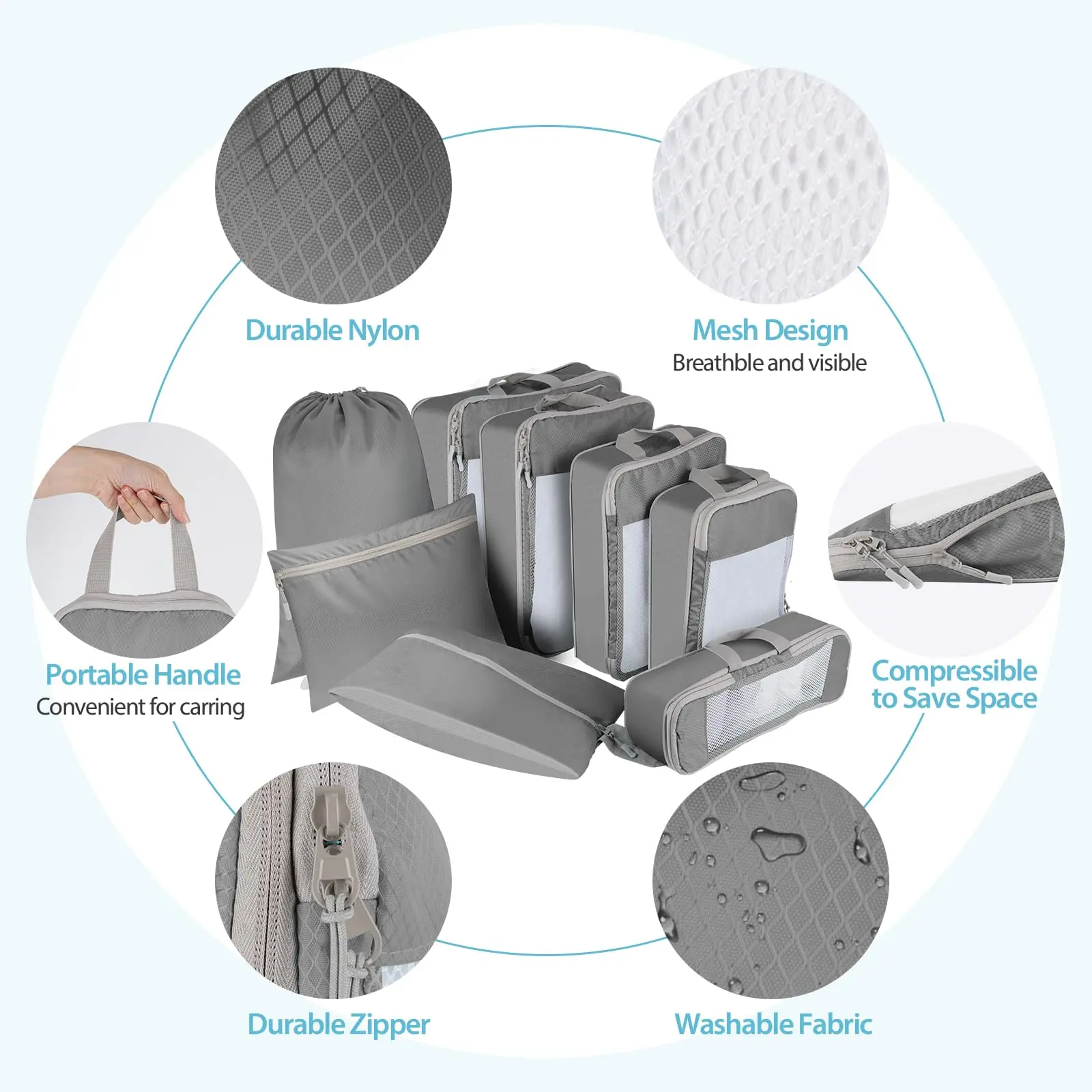 Durable Nylon

Mesh Design
Breathble and visible

Portable Handle
Convenient for carring

Compressible to Save Space

Durable Zipper

Washable Fabric