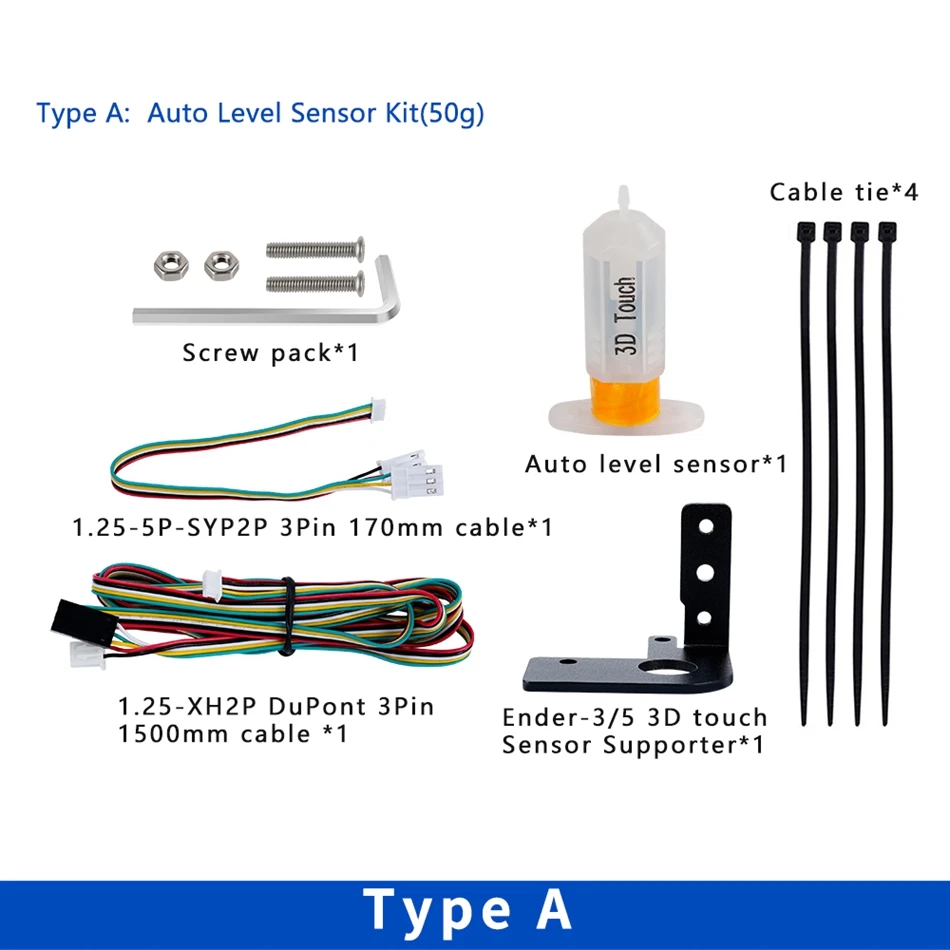 Type A: Auto Level Sensor Kit(50g)

Cable tie*4

3D Touch

Screw pack*1

Auto level sensor*1

1.25-5P-SYP2P 3Pin 170mm cable*1

1.25-XH2P DuPont 3Pin 1500mm cable *1

Ender-3/5 3D touch Sensor Supporter*1

Type A