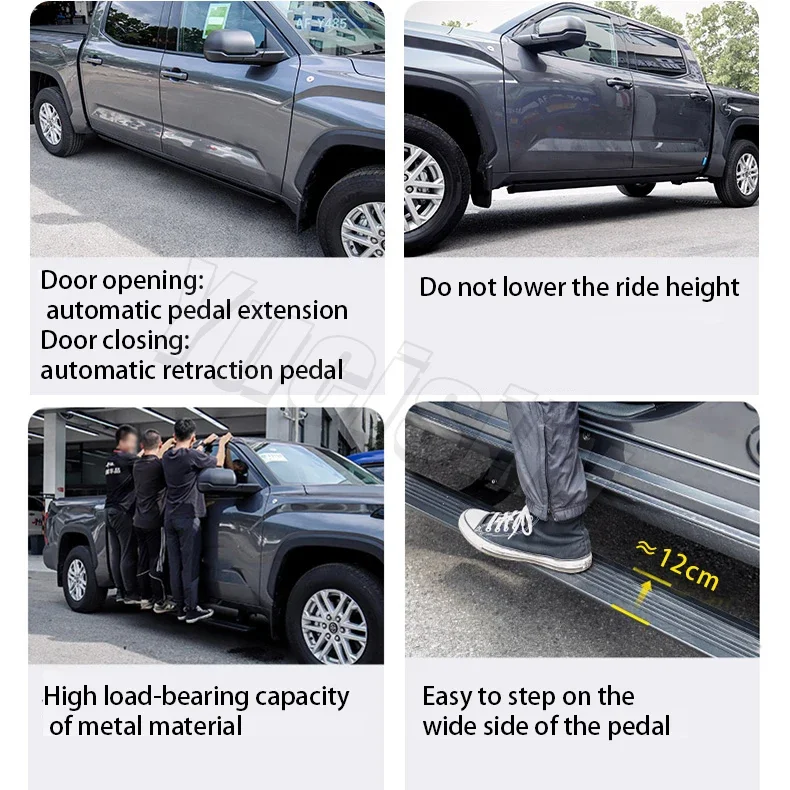 Door opening:
automatic pedal extension
Door closing:
automatic retraction pedal

Do not lower the ride height

High load-bearing capacity of metal material

≈12cm

Easy to step on the wide side of the pedal