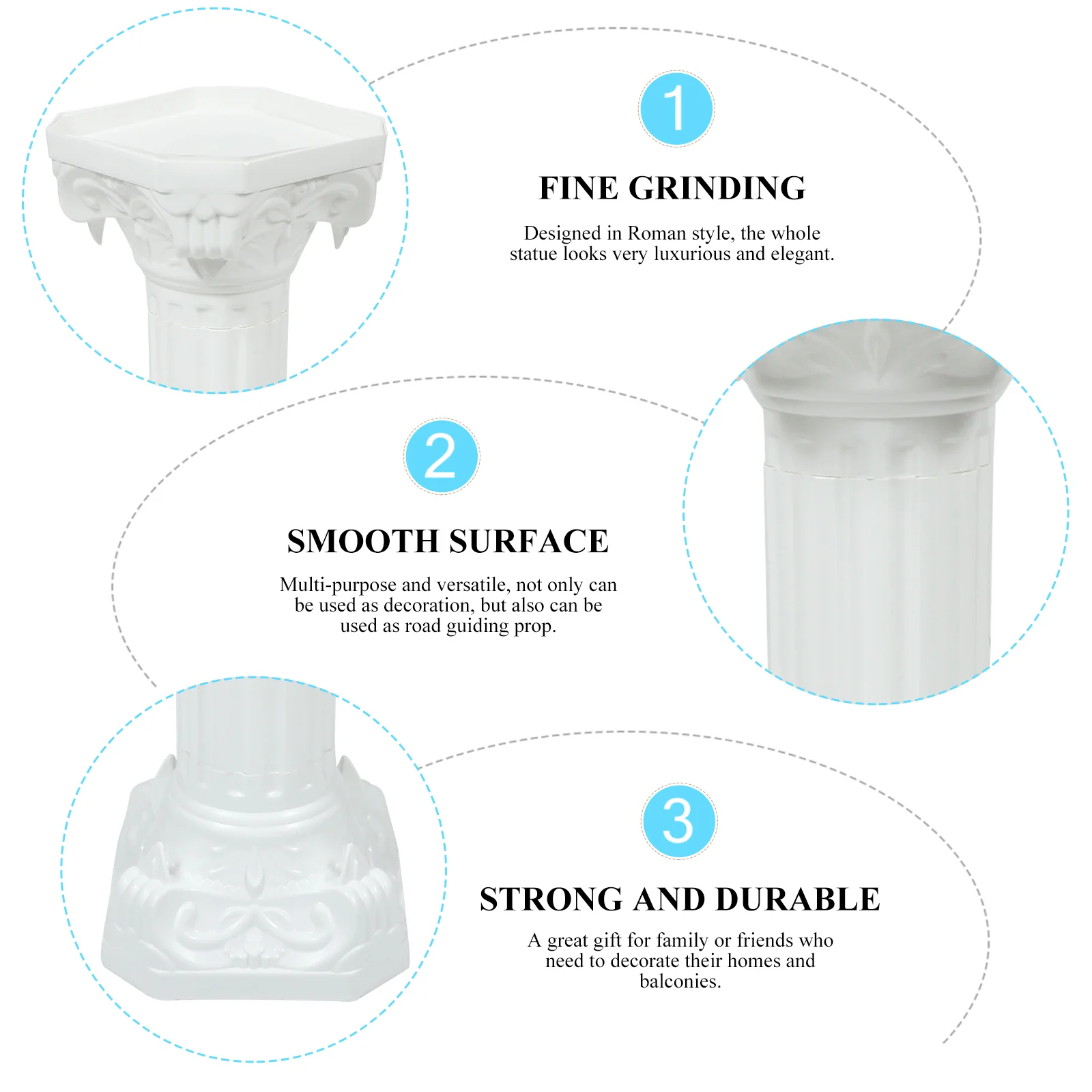 1

FINE GRINDING

Designed in Roman style, the whole statue looks very luxurious and elegant.

2

SMOOTH SURFACE

Multi-purpose and versatile, not only can be used as decoration, but also can be used as road guiding prop.

3

STRONG AND DURABLE

A great gift for family or friends who need to decorate their homes and balconies.