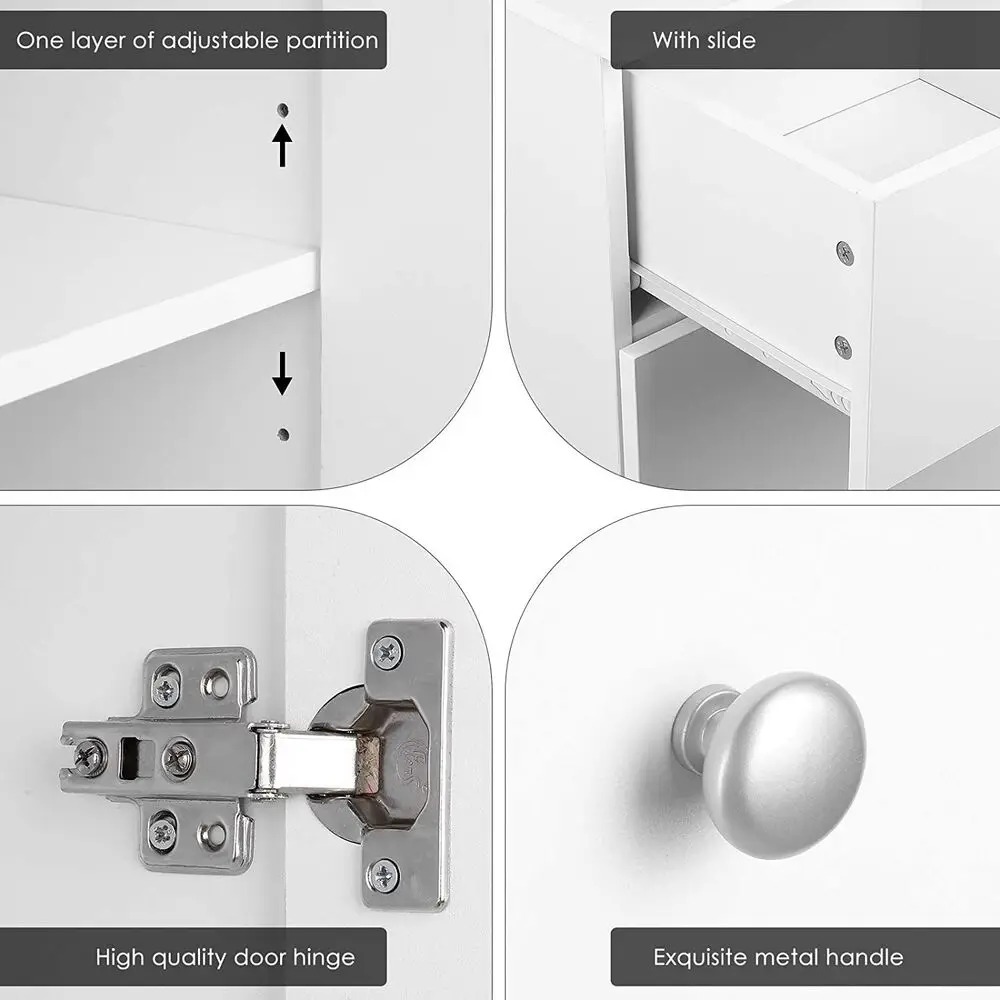 One layer of adjustable partition

With slide

High quality door hinge

Exquisite metal handle