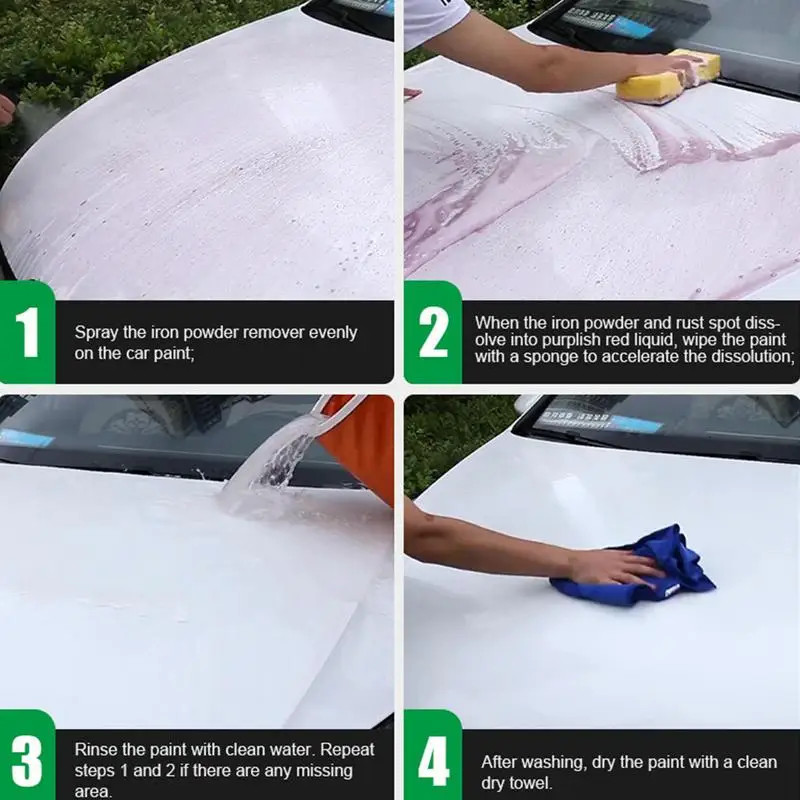 1

Spray the iron powder remover evenly on the car paint;

2

When the iron powder and rust spot dissolve into purplish red liquid, wipe the paint with a sponge to accelerate the dissolution;

3

Rinse the paint with clean water. Repeat steps 1 and 2 if there are any missing area.

4

After washing, dry the paint with a clean dry towel.