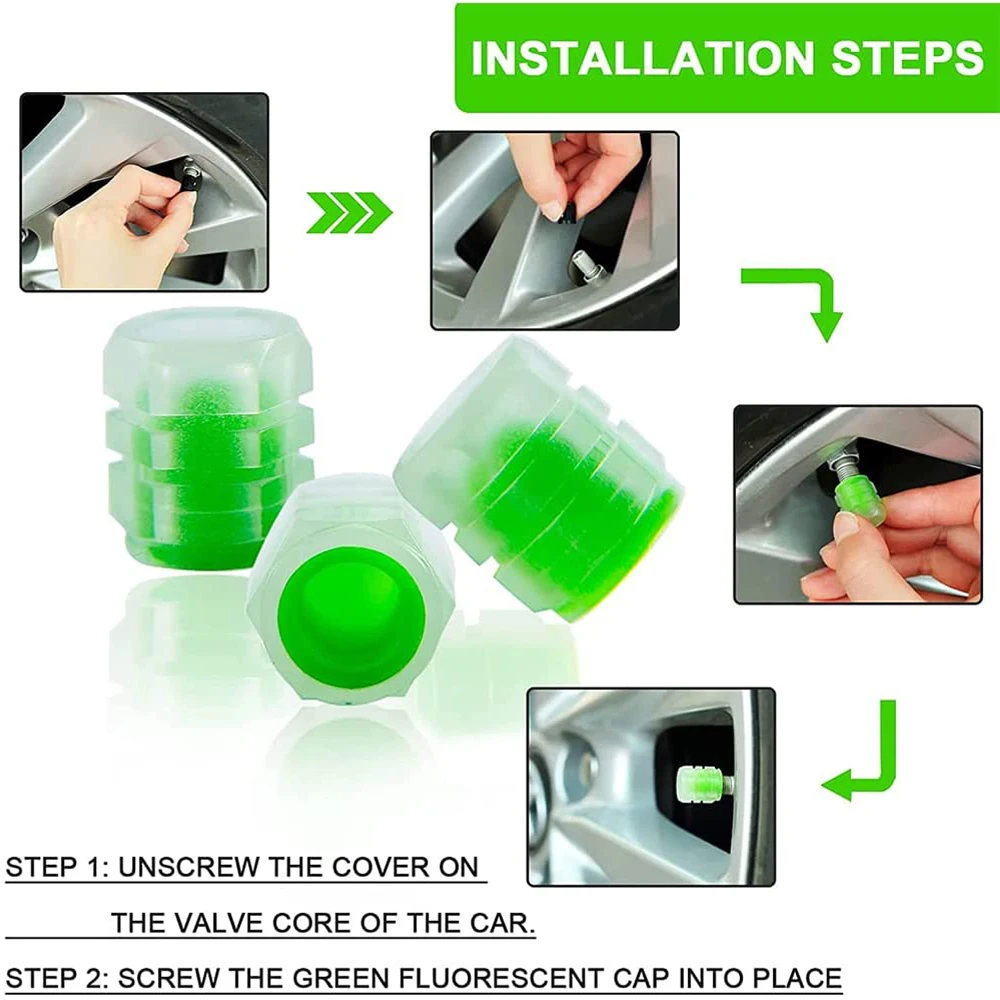 INSTALLATION STEPS

STEP 1: UNSCREW THE COVER ON THE VALVE CORE OF THE CAR.

STEP 2: SCREW THE GREEN FLUORESCENT CAP INTO PLACE