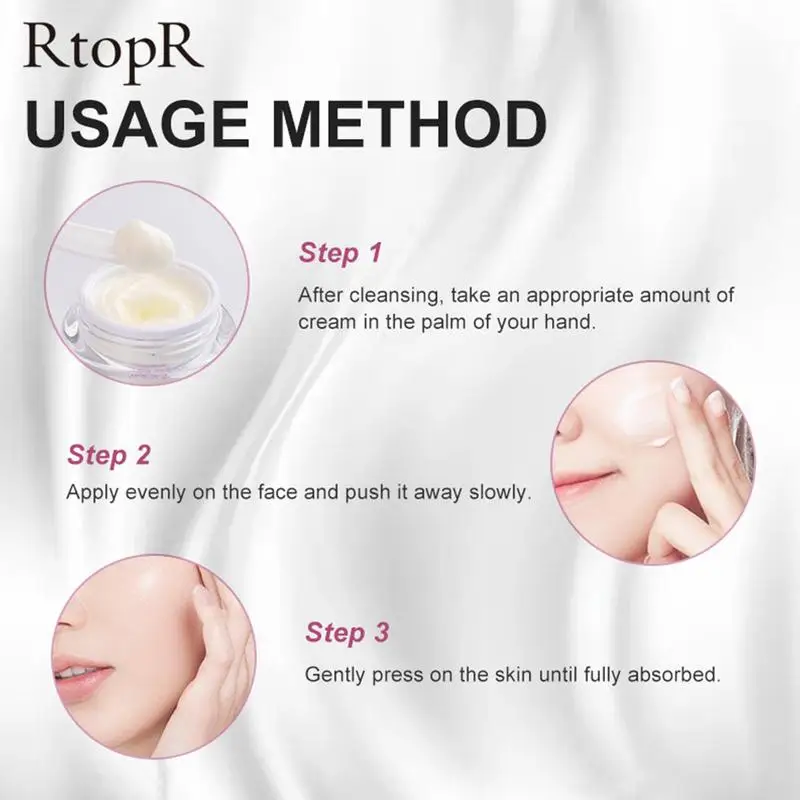 RtopR
USAGE METHOD

Step 1
After cleansing, take an appropriate amount of cream in the palm of your hand.

Step 2
Apply evenly on the face and push it away slowly.

Step 3
Gently press on the skin until fully absorbed.