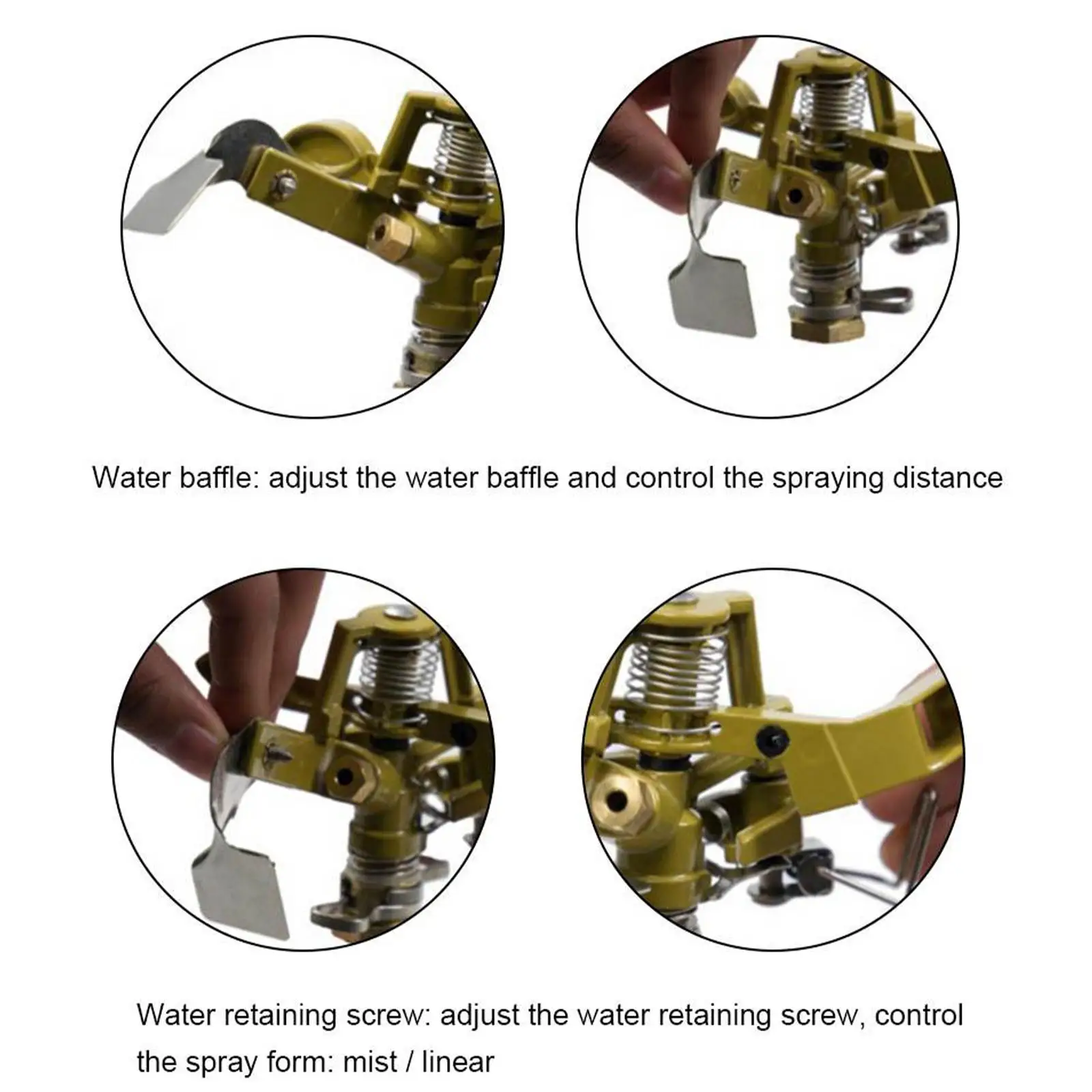 Water baffle: adjust the water baffle and control the spraying distance

Water retaining screw: adjust the water retaining screw, control the spray form: mist / linear