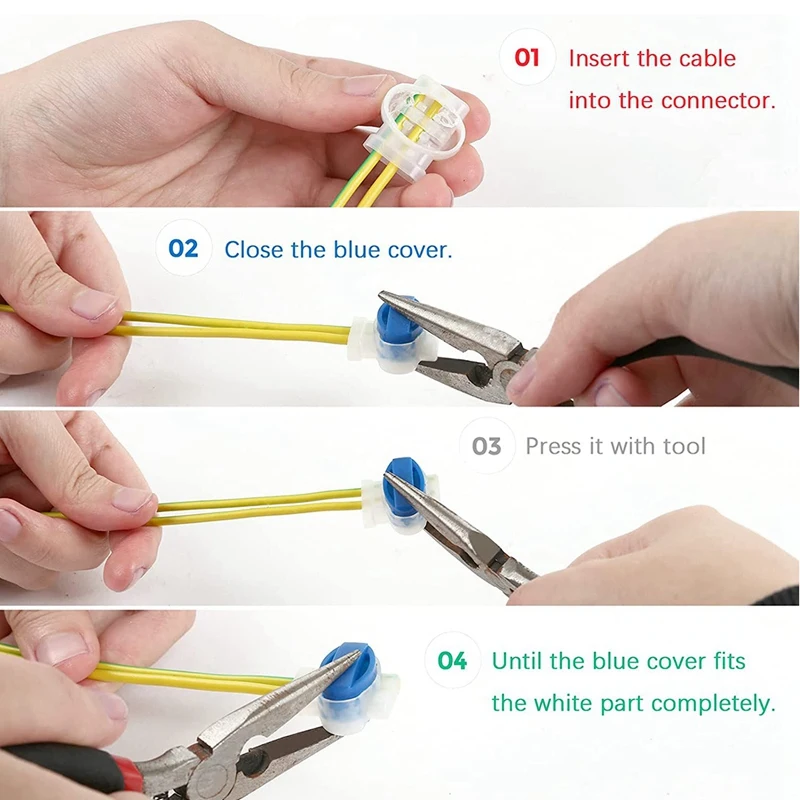 01 Insert the cable into the connector.

02 Close the blue cover.

03 Press it with tool

04 Until the blue cover fits the white part completely.