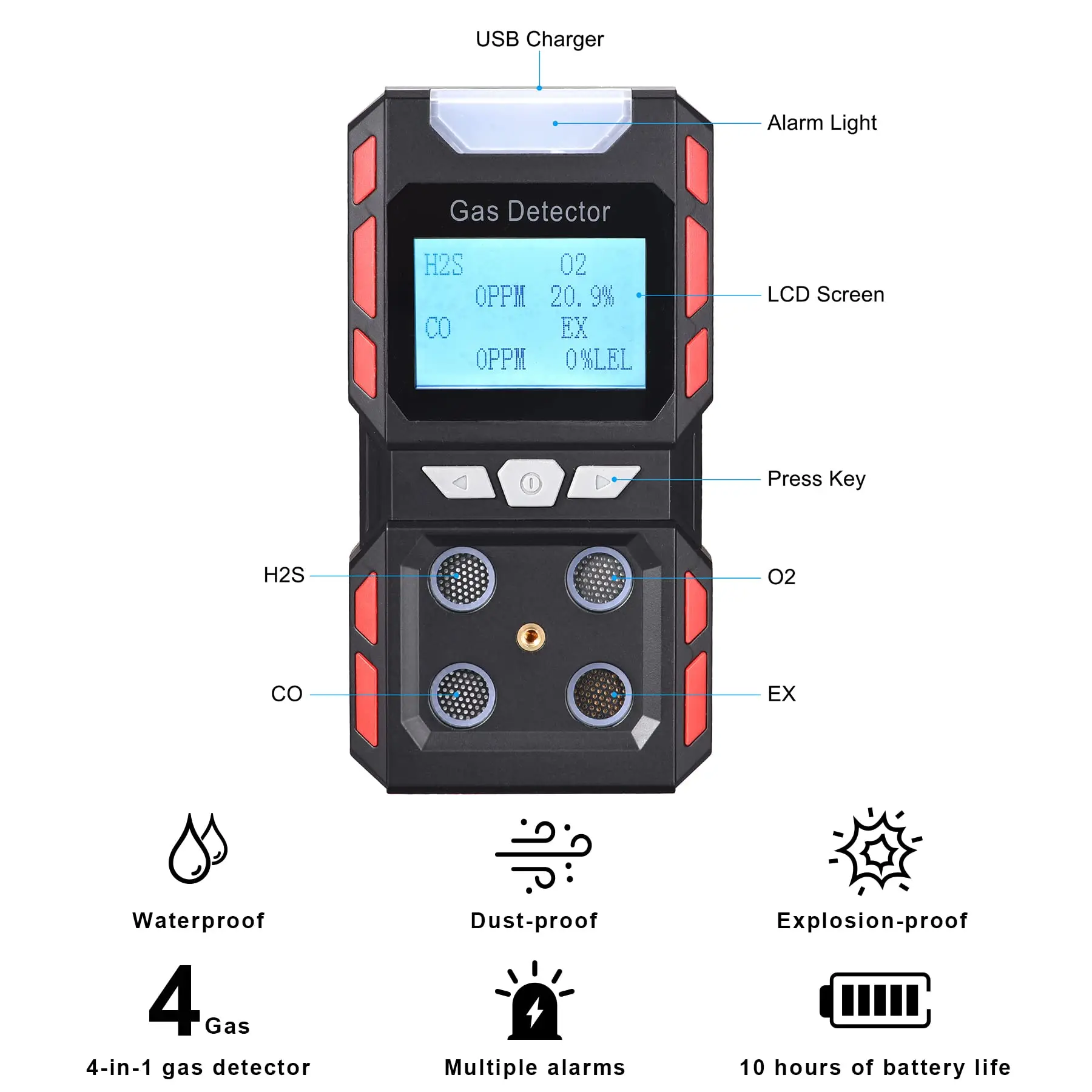 USB Charger

Alarm Light

Gas Detector

H2S O2

0PPM 20.9%

CO EX

0PPM 0%LEL

LCD Screen

Press Key

H2S

O2

CO

EX

Waterproof

Dust-proof

Explosion-proof

4 Gas

4-in-1 gas detector

Multiple alarms

10 hours of battery life