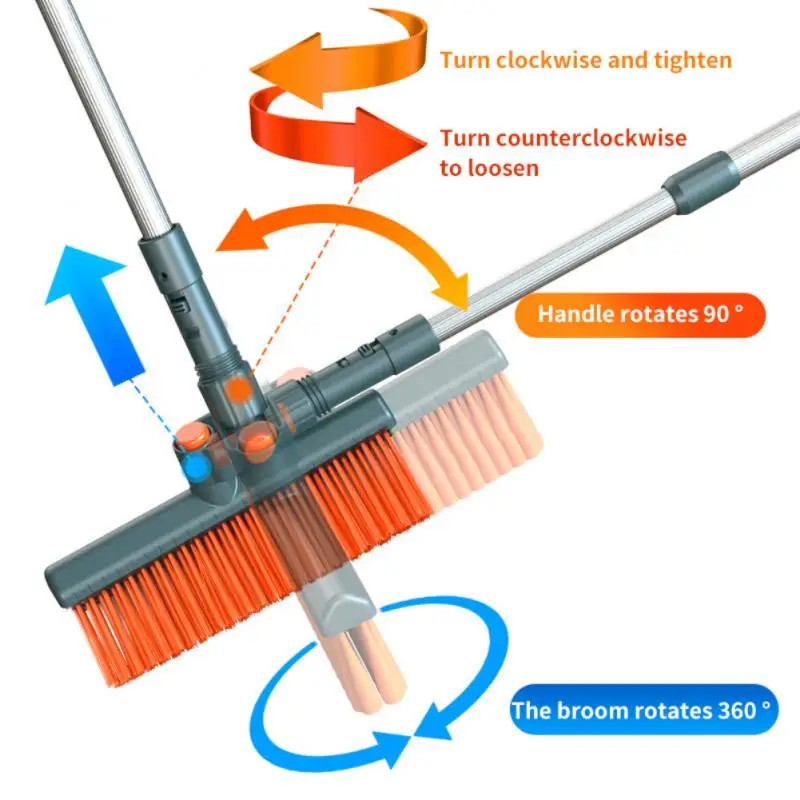 Turn clockwise and tighten

Turn counterclockwise to loosen

Handle rotates 90 °

The broom rotates 360 °