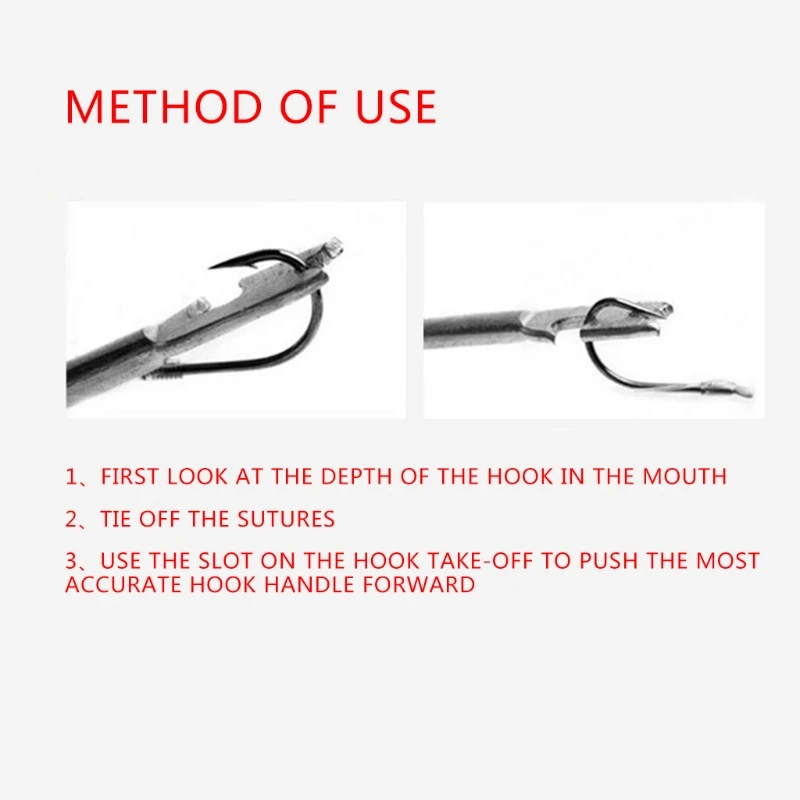 METHOD OF USE

1、FIRST LOOK AT THE DEPTH OF THE HOOK IN THE MOUTH

2、TIE OFF THE SUTURES

3、USE THE SLOT ON THE HOOK TAKE-OFF TO PUSH THE MOST ACCURATE HOOK HANDLE FORWARD