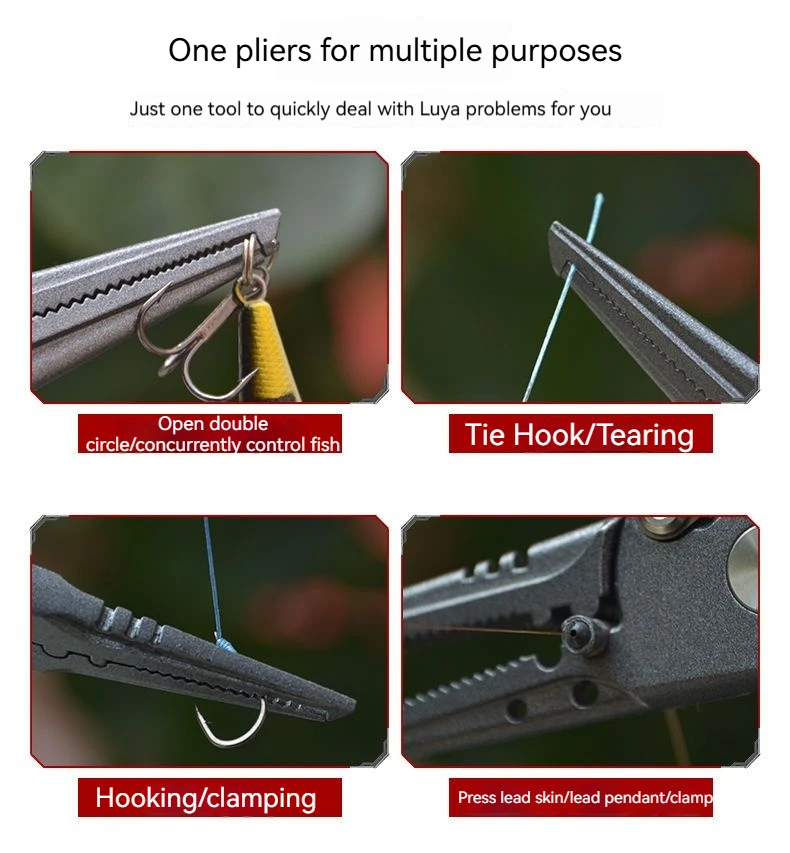 One pliers for multiple purposes

Just one tool to quickly deal with Luya problems for you

Open double circle/concurrently control fish

Tie Hook/Tearing

Hooking/clamping

Press lead skin/lead pendant/clamp