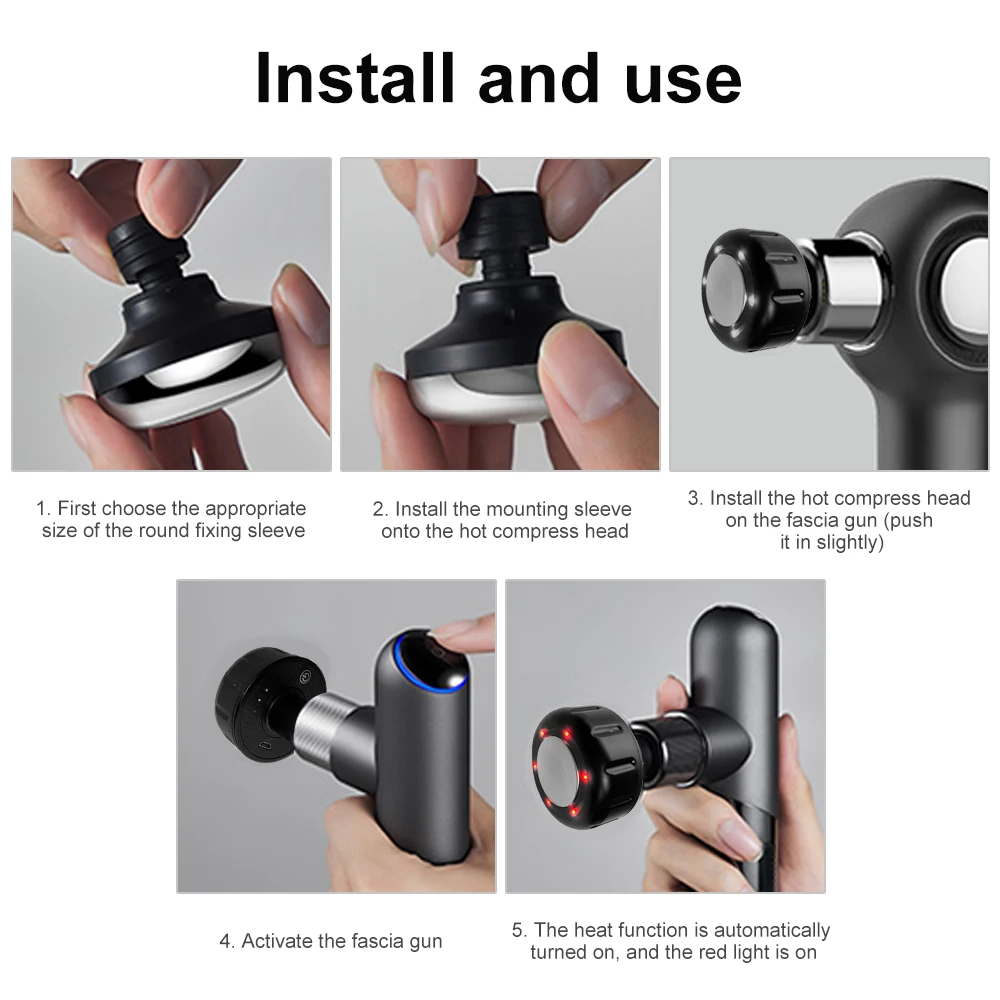 Install and use

1. First choose the appropriate size of the round fixing sleeve

2. Install the mounting sleeve onto the hot compress head

3. Install the hot compress head on the fascia gun (push it in slightly)

4. Activate the fascia gun

5. The heat function is automatically turned on, and the red light is on