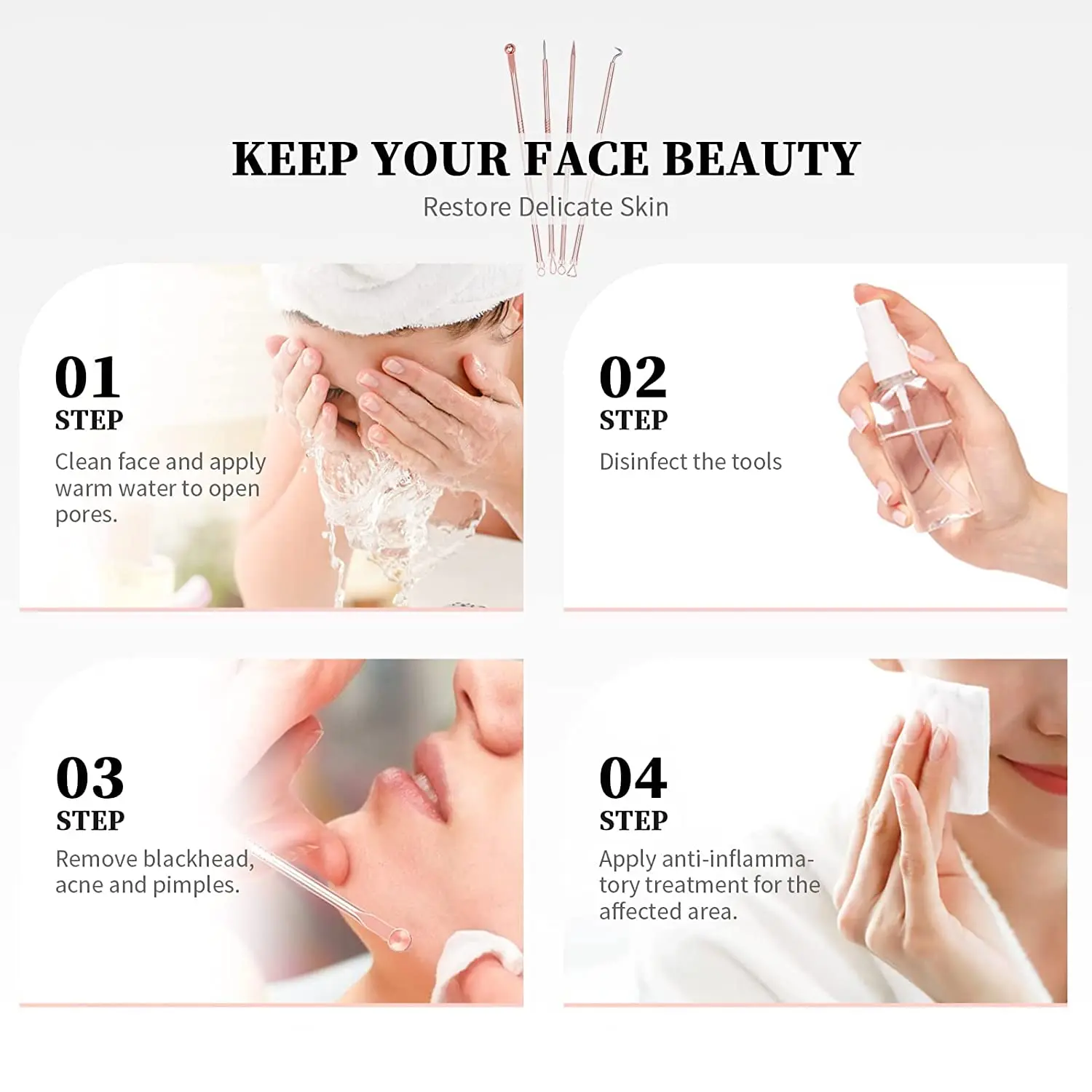 KEEP YOUR FACE BEAUTY
Restore Delicate Skin

01
STEP
Clean face and apply warm water to open pores.

02
STEP
Disinfect the tools

03
STEP
Remove blackhead, acne and pimples.

04
STEP
Apply anti-inflammatory treatment for the affected area.