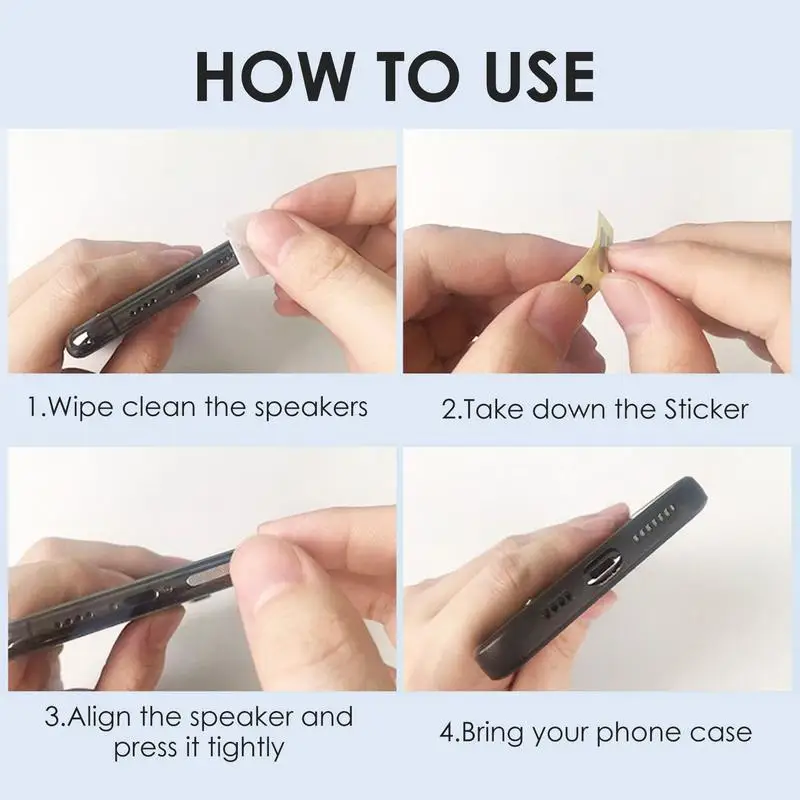 HOW TO USE

1.Wipe clean the speakers

2.Take down the Sticker

3.Align the speaker and press it tightly

4.Bring your phone case