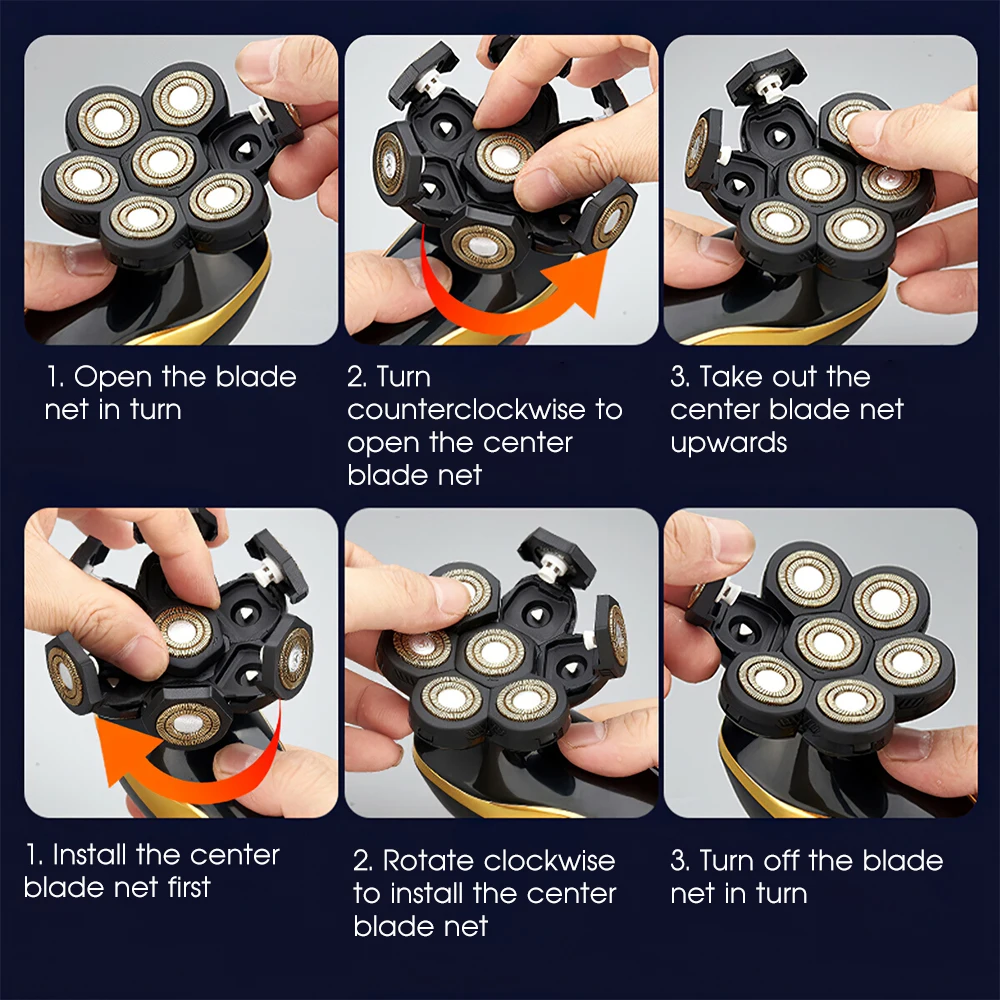 1. Open the blade net in turn

2. Turn counterclockwise to open the center blade net

3. Take out the center blade net upwards

1. Install the center blade net first

2. Rotate clockwise to install the center blade net

3. Turn off the blade net in turn