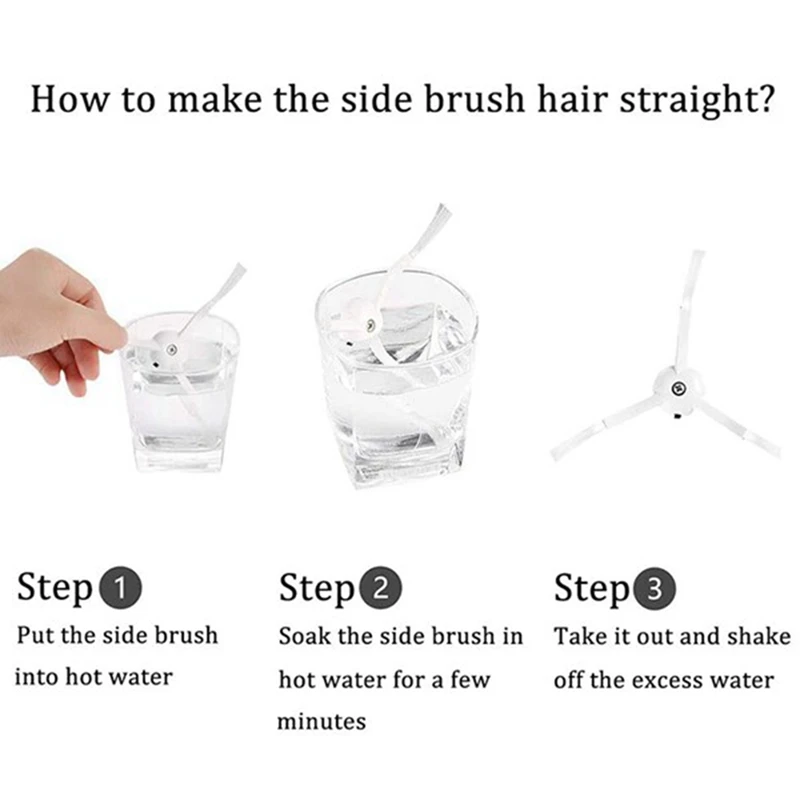 How to make the side brush hair straight?

Step 1
Put the side brush into hot water

Step 2
Soak the side brush in hot water for a few minutes

Step 3
Take it out and shake off the excess water