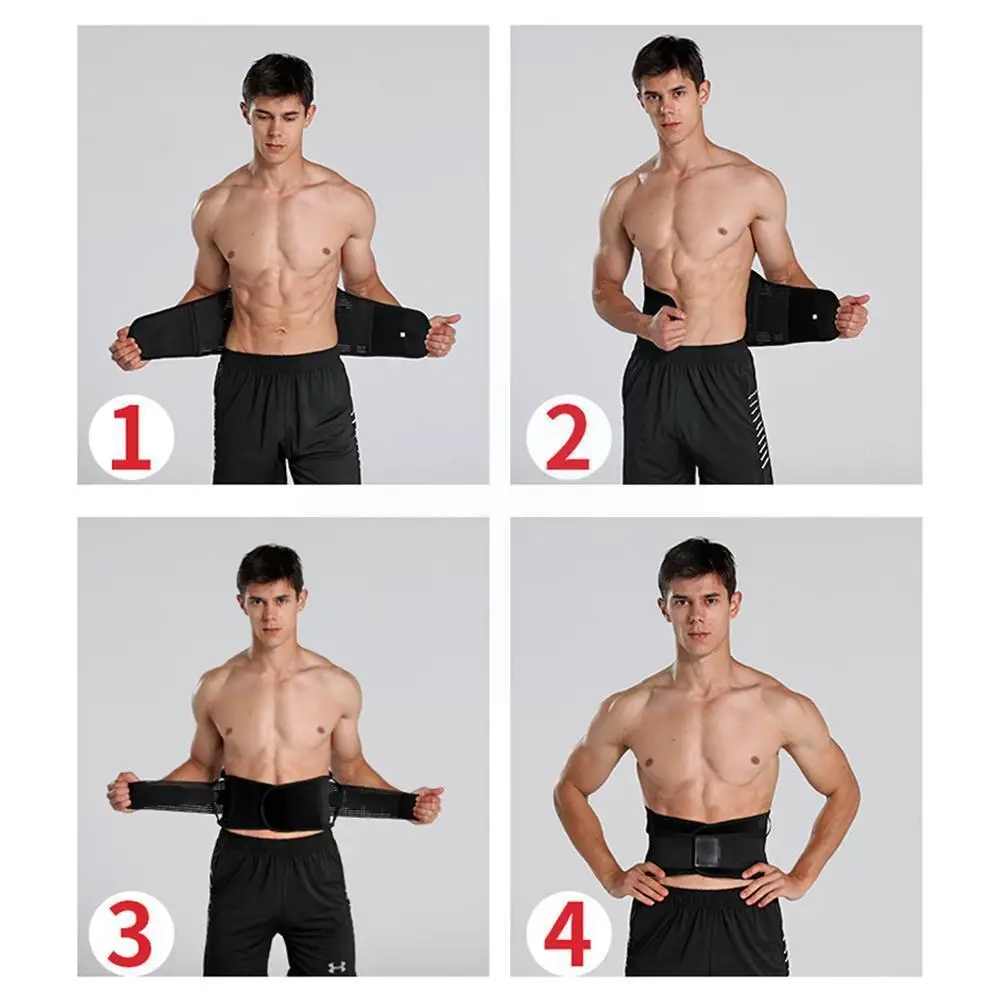 1

2

3

4