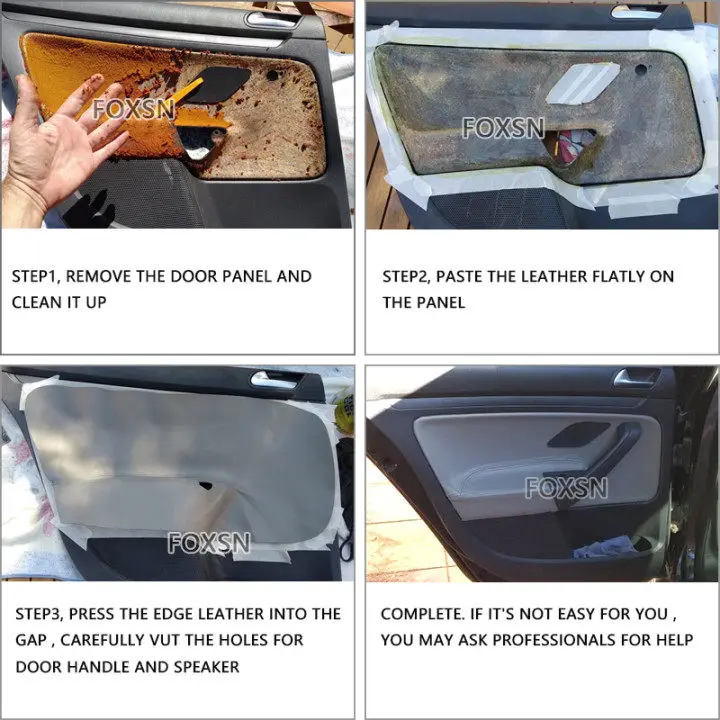 FOXSN

STEP1, REMOVE THE DOOR PANEL AND CLEAN IT UP

FOXSN

STEP2, PASTE THE LEATHER FLATLY ON THE PANEL

FOXSN

STEP3, PRESS THE EDGE LEATHER INTO THE GAP , CAREFULLY VUT THE HOLES FOR DOOR HANDLE AND SPEAKER

FOXSN

COMPLETE. IF IT'S NOT EASY FOR YOU , YOU MAY ASK PROFESSIONALS FOR HELP