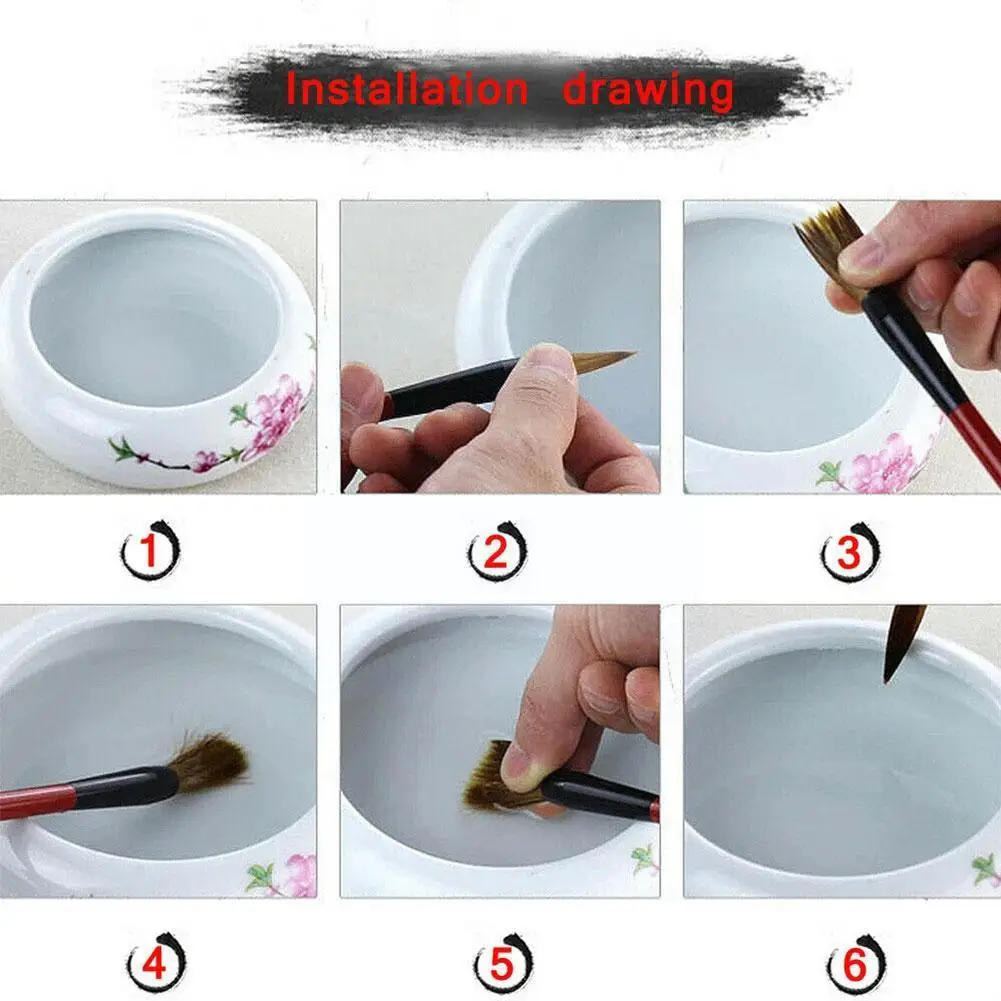 Installation drawing

1

2

3

4

5

6