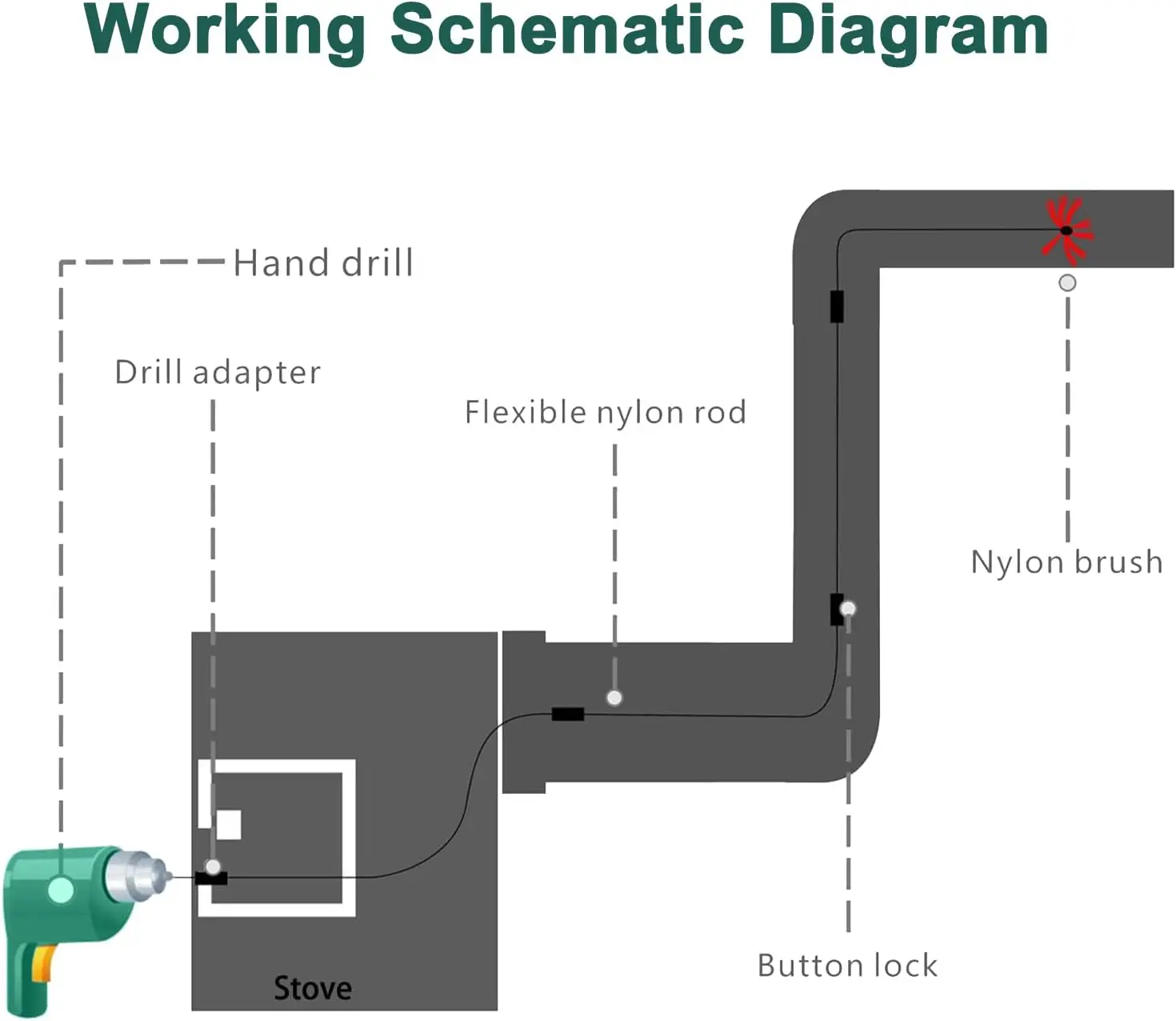 Working Schematic Diagram

Hand drill

Drill adapter

Flexible nylon rod

Nylon brush

Button lock

Stove