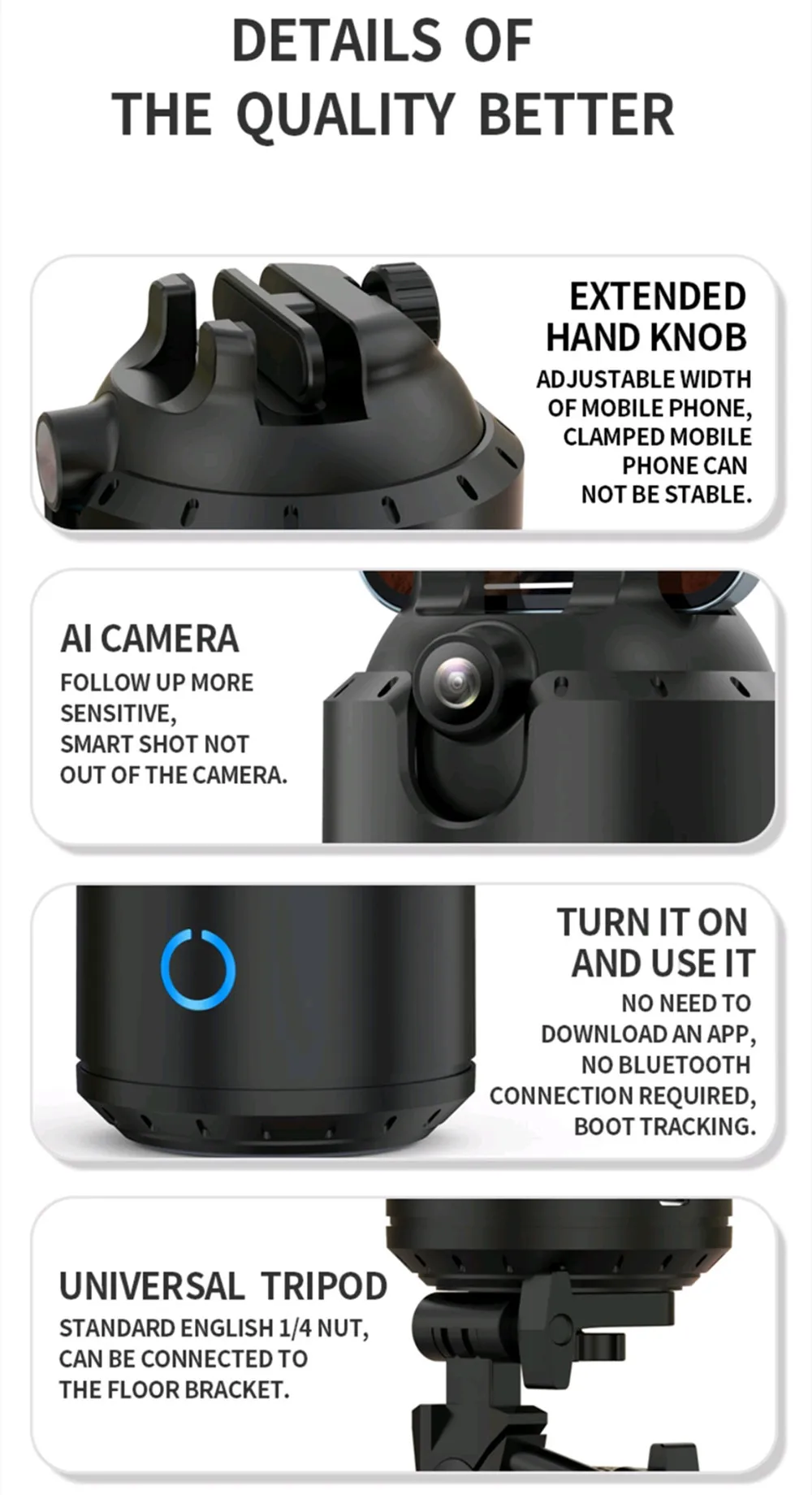 DETAILS OF
THE QUALITY BETTER

EXTENDED
HAND KNOB
ADJUSTABLE WIDTH OF MOBILE PHONE, CLAMPED MOBILE PHONE CAN NOT BE STABLE.

AI CAMERA
FOLLOW UP MORE SENSITIVE, SMART SHOT NOT OUT OF THE CAMERA.

TURN IT ON
AND USE IT
NO NEED TO DOWNLOAD AN APP, NO BLUETOOTH CONNECTION REQUIRED, BOOT TRACKING.

UNIVERSAL TRIPOD
STANDARD ENGLISH 1/4 NUT, CAN BE CONNECTED TO THE FLOOR BRACKET.