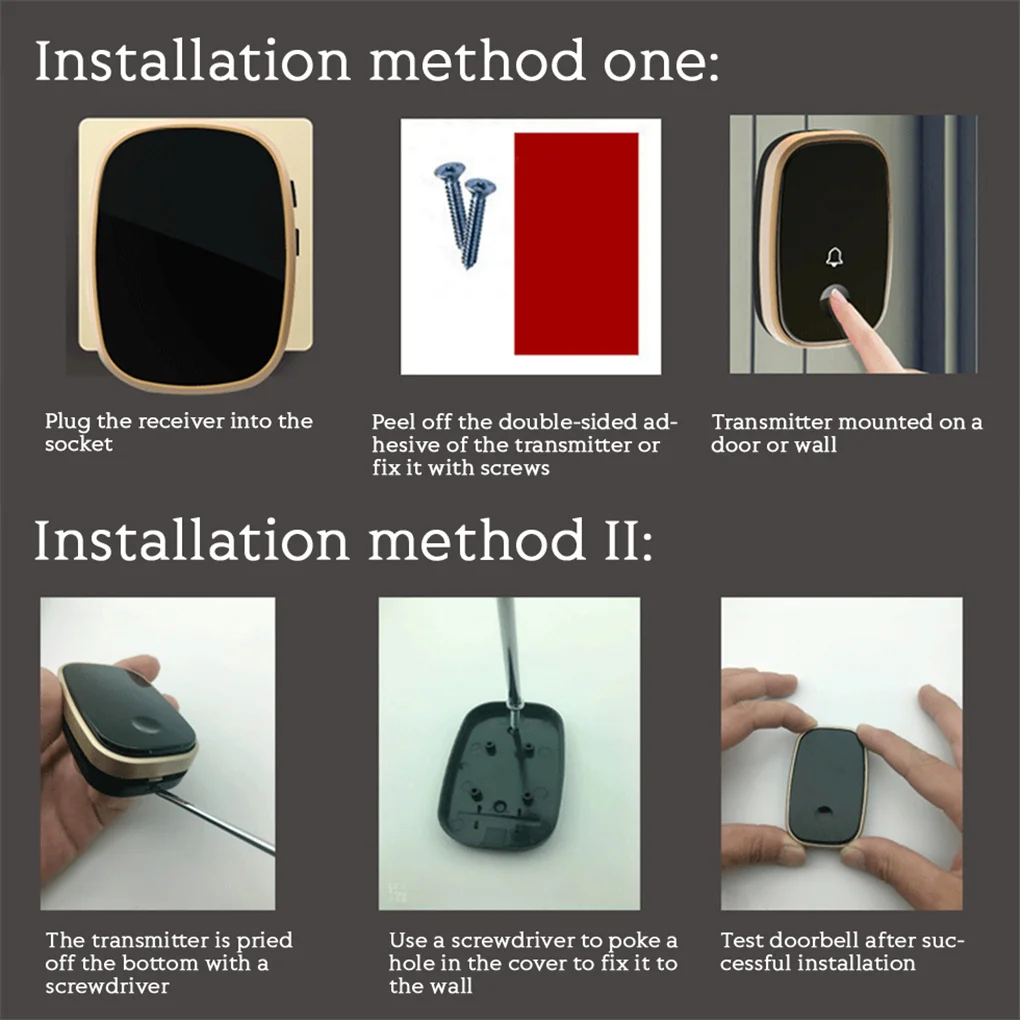 Installation method one:

Plug the receiver into the socket

Peel off the double-sided adhesive of the transmitter or fix it with screws

Transmitter mounted on a door or wall

Installation method II:

The transmitter is pried off the bottom with a screwdriver

Use a screwdriver to poke a hole in the cover to fix it to the wall

Test doorbell after successful installation