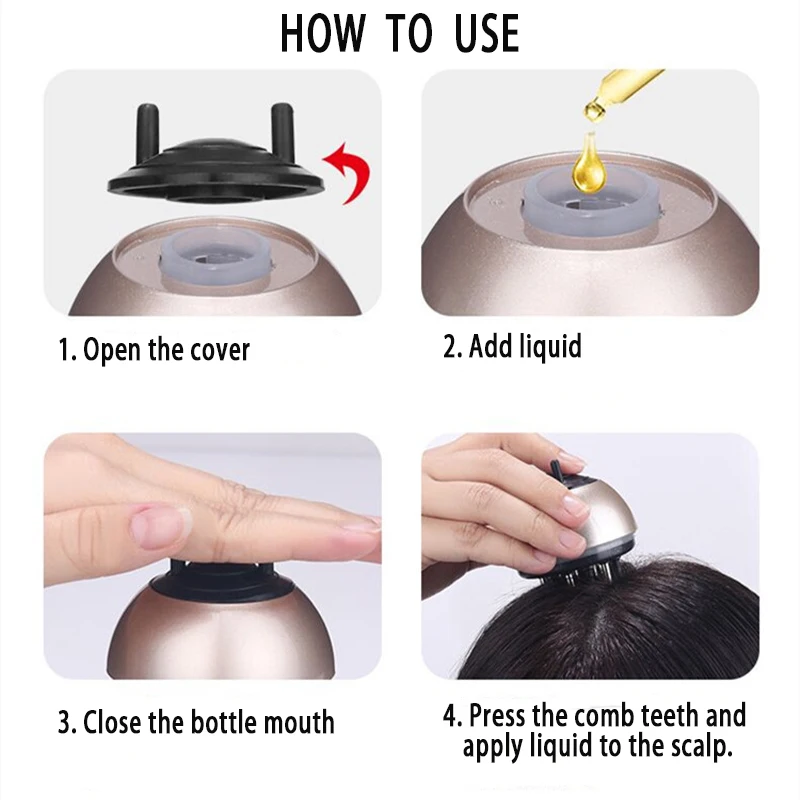 HOW TO USE

1. Open the cover

2. Add liquid

3. Close the bottle mouth

4. Press the comb teeth and apply liquid to the scalp.