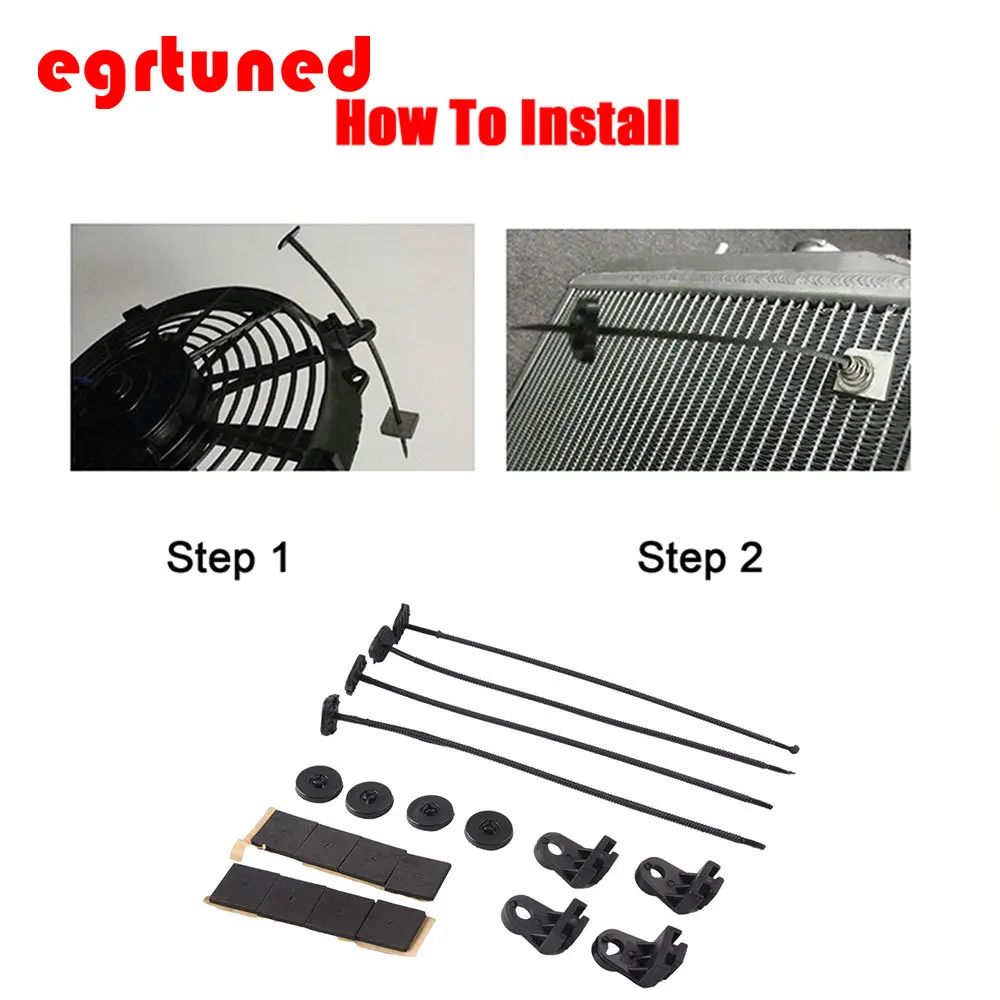 egrtuned
How To Install

Step 1

Step 2