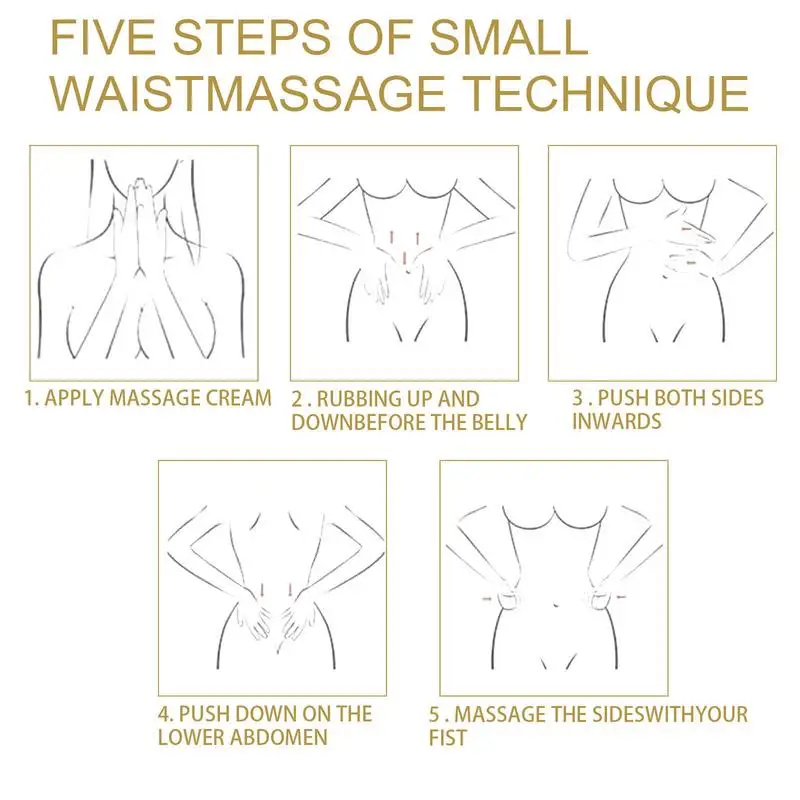 FIVE STEPS OF SMALL WAISTMASSAGE TECHNIQUE

1. APPLY MASSAGE CREAM

2 . RUBBING UP AND DOWNBEFORE THE BELLY

3 . PUSH BOTH SIDES INWARDS

4. PUSH DOWN ON THE LOWER ABDOMEN

5 . MASSAGE THE SIDESWITHYOUR FIST