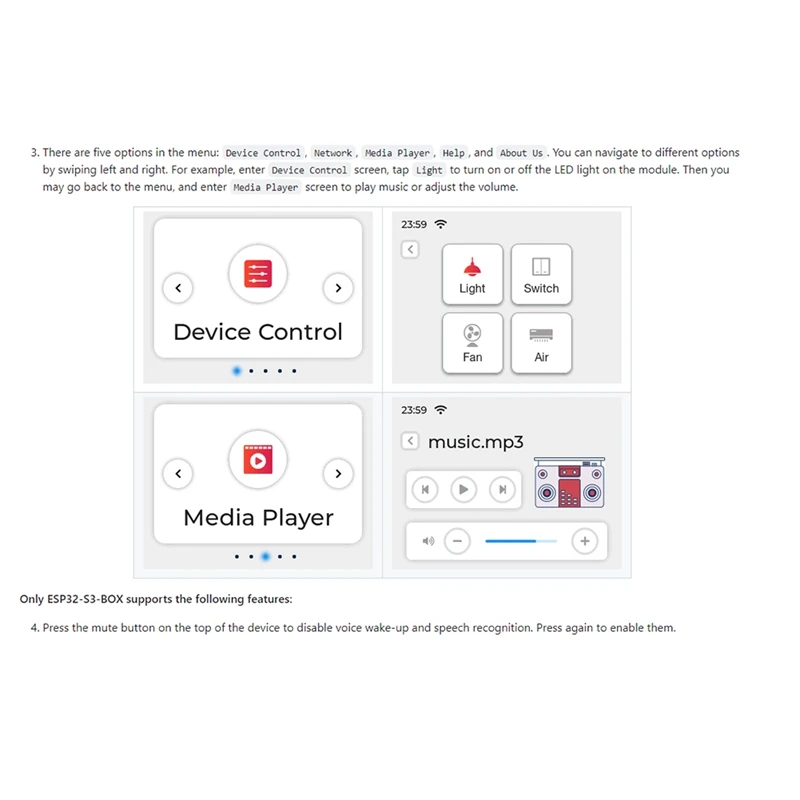 3. There are five options in the menu: Device Control, Network, Media Player, Help, and About Us. You can navigate to different options by swiping left and right. For example, enter Device Control screen, tap Light to turn on or off the LED light on the module. Then you may go back to the menu, and enter Media Player screen to play music or adjust the volume.

Device Control

23:59

Light

Switch

Fan

Air

Media Player

23:59

music.mp3

Only ESP32-S3-BOX supports the following features:

4. Press the mute button on the top of the device to disable voice wake-up and speech recognition. Press again to enable them.