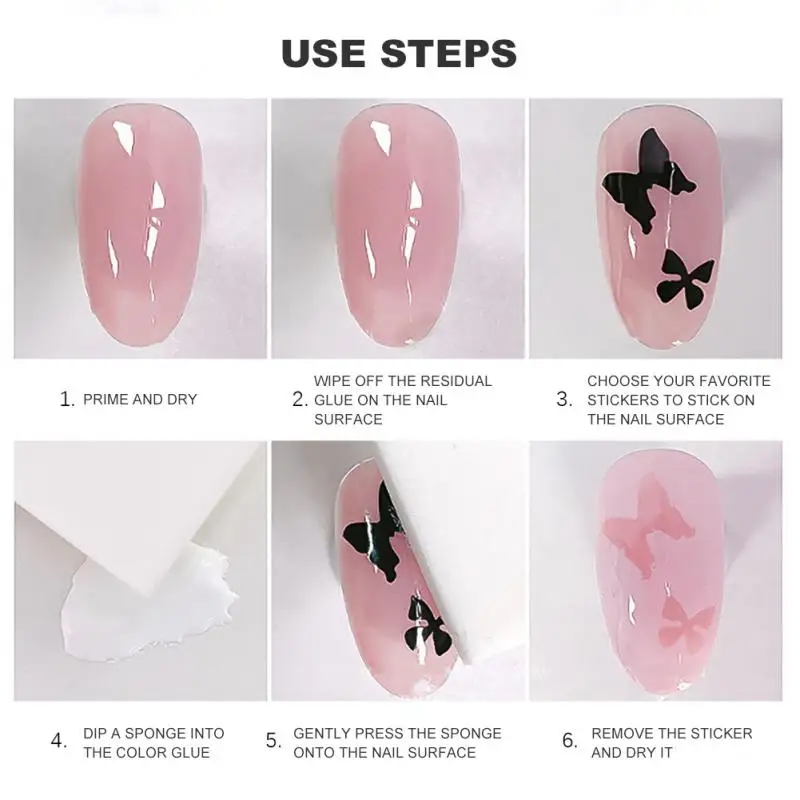 USE STEPS

1. PRIME AND DRY

2. WIPE OFF THE RESIDUAL GLUE ON THE NAIL SURFACE

3. CHOOSE YOUR FAVORITE STICKERS TO STICK ON THE NAIL SURFACE

4. DIP A SPONGE INTO THE COLOR GLUE

5. GENTLY PRESS THE SPONGE ONTO THE NAIL SURFACE

6. REMOVE THE STICKER AND DRY IT