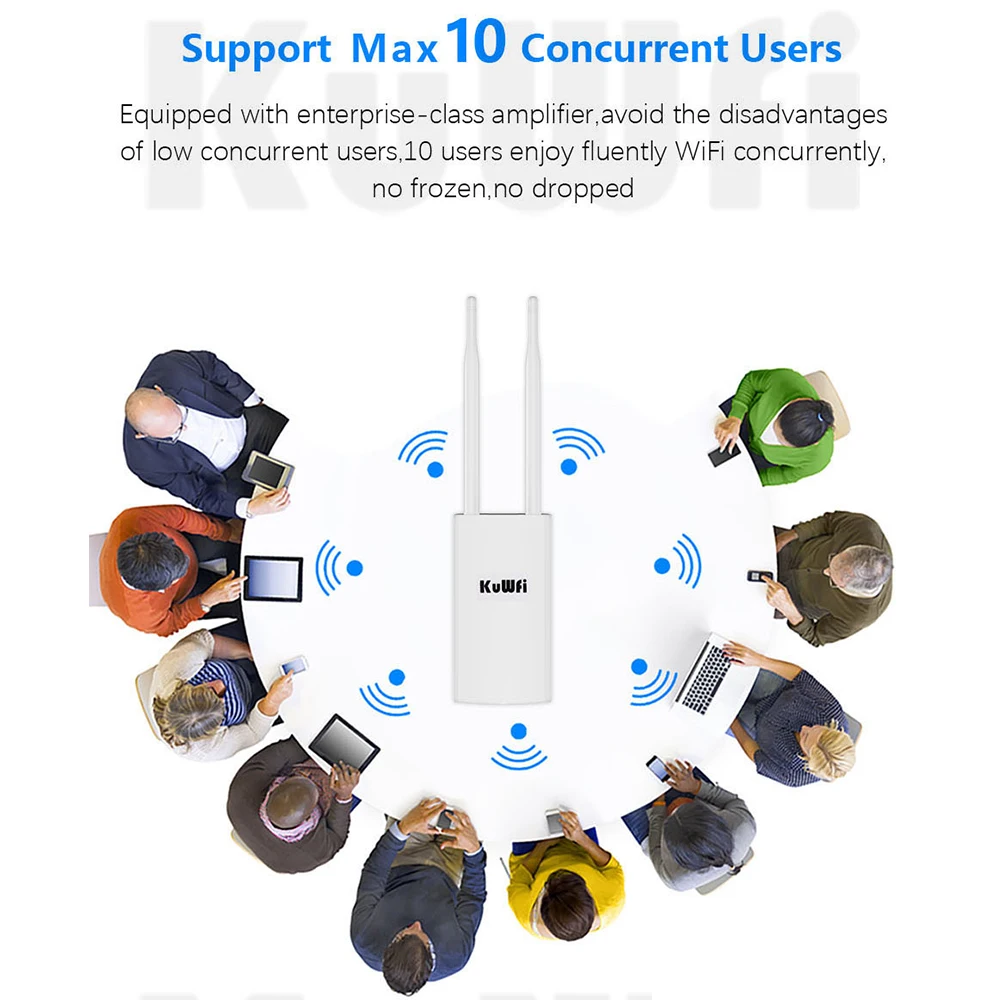 KuWfi

Support Max 10 Concurrent Users

Equipped with enterprise-class amplifier,avoid the disadvantages of low concurrent users,10 users enjoy fluently WiFi concurrently, no frozen,no dropped

KuWfi