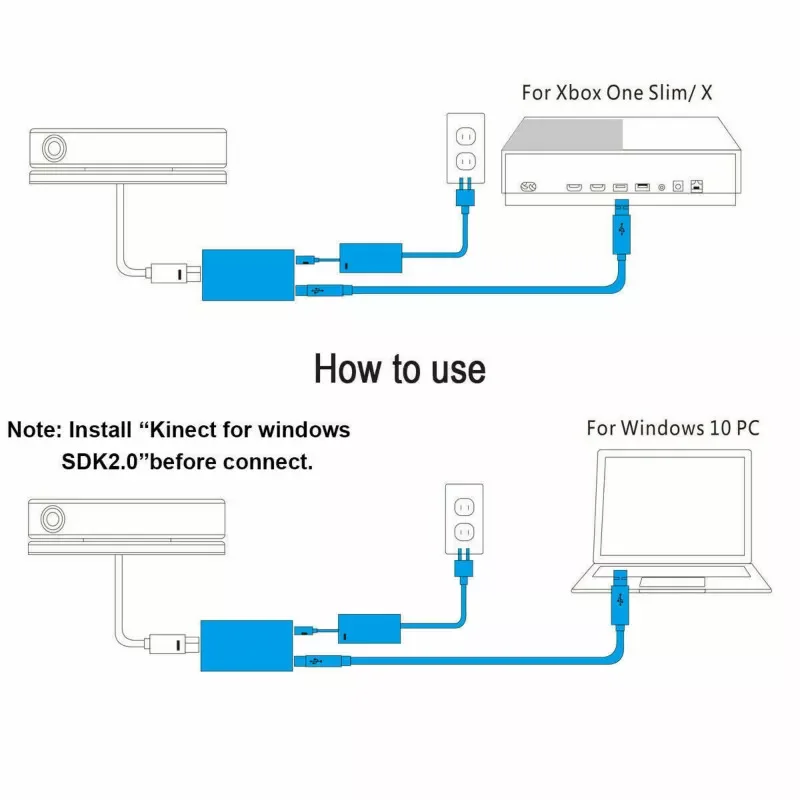 For Xbox One Slim/ X

How to use

Note: Install “Kinect for windows SDK2.0”before connect.

For Windows 10 PC