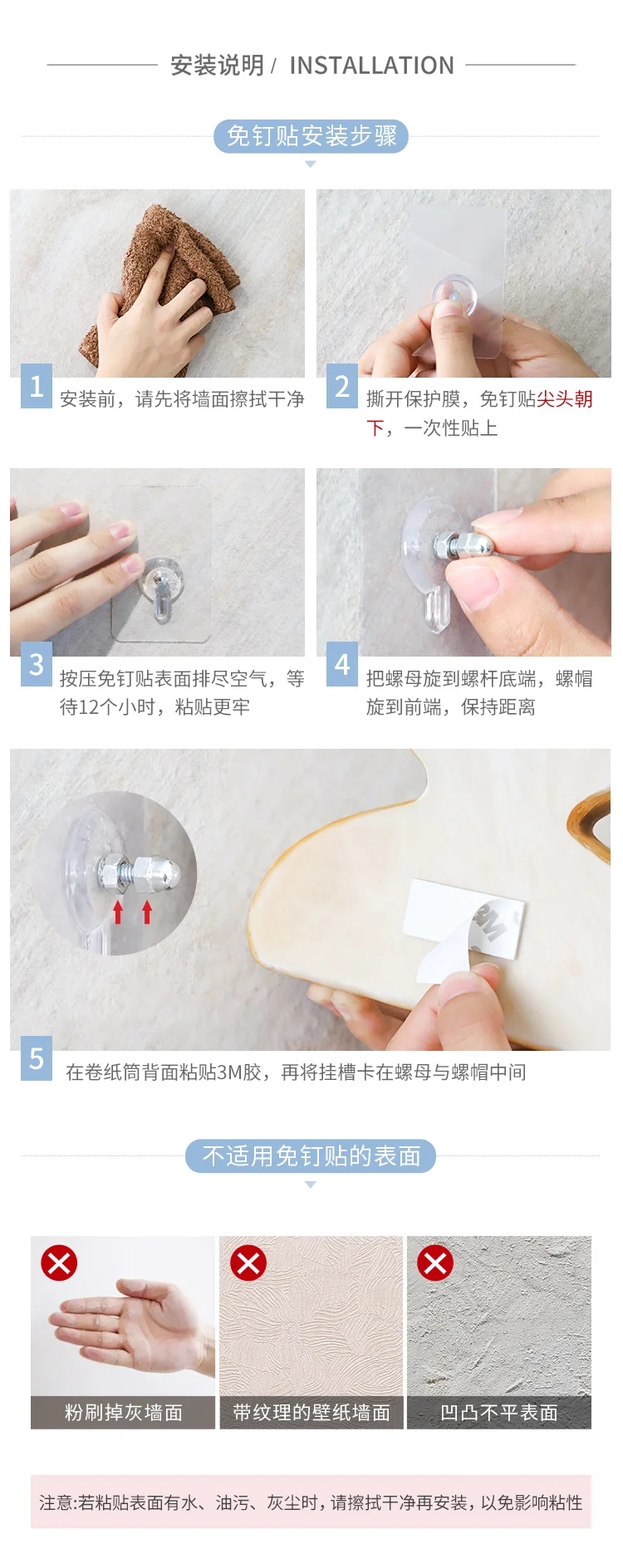 安装说明 / INSTALLATION

免钉贴安装步骤

1 安装前，请先将墙面擦拭干净

2 撕开保护膜，免钉贴尖头朝下，一次性贴上

3 按压免钉贴表面排尽空气，等待12个小时，粘贴更牢

4 把螺母旋到螺杆底端，螺帽旋到前端，保持距离

3M

5 在卷纸筒背面粘贴3M胶，再将挂槽卡在螺母与螺帽中间

不适用免钉贴的表面

粉刷掉灰墙面

带纹理的壁纸墙面

凹凸不平表面

注意:若粘贴表面有水、油污、灰尘时，请擦拭干净再安装，以免影响粘性