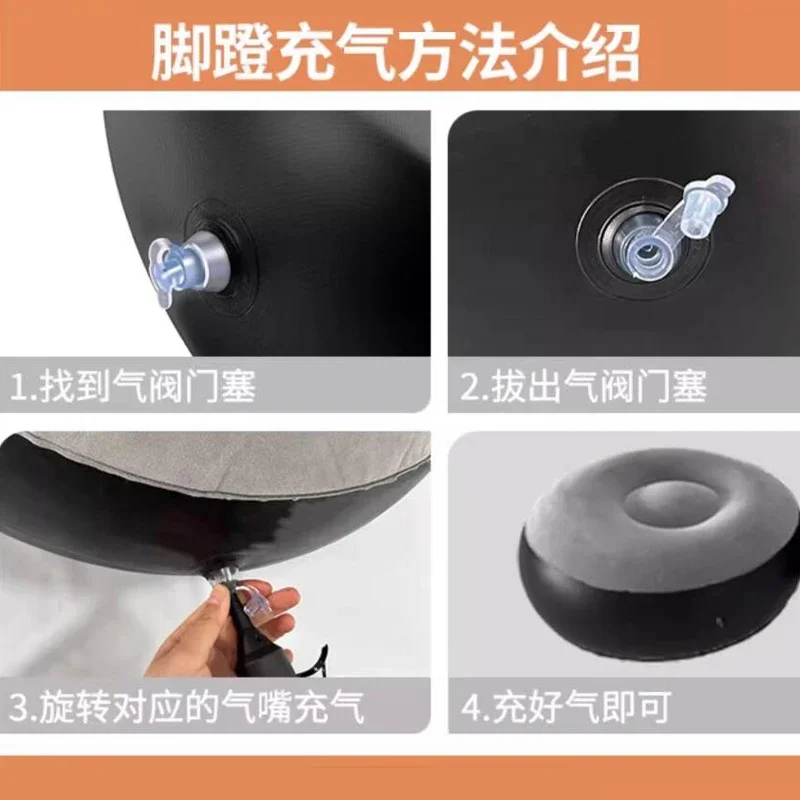 脚蹬充气方法介绍

1.找到气阀门塞

2.拔出气阀门塞

3.旋转对应的气嘴充气

4.充好气即可