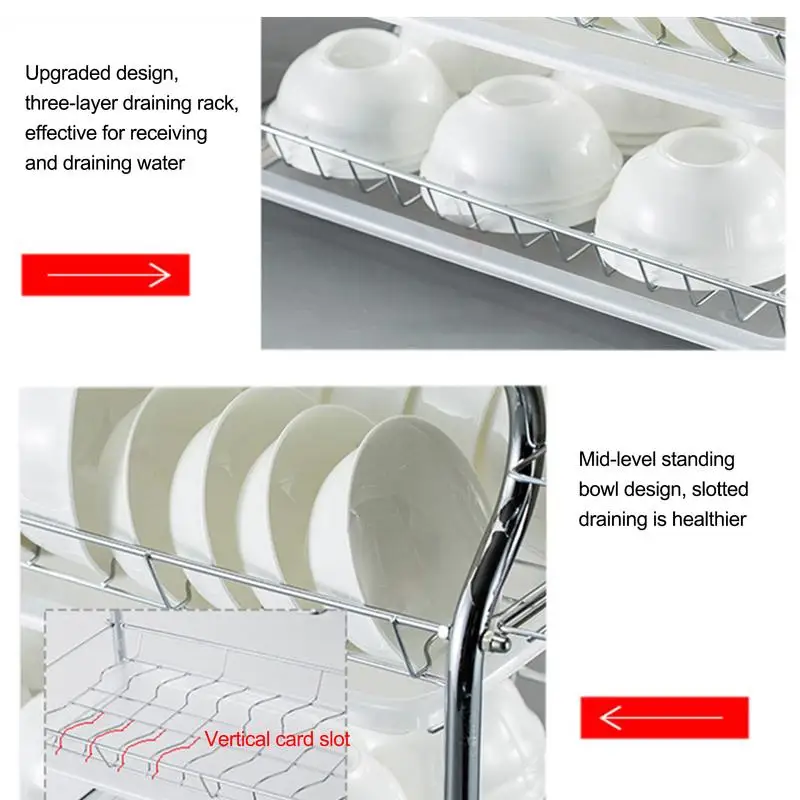 Upgraded design, three-layer draining rack, effective for receiving and draining water

Mid-level standing bowl design, slotted draining is healthier

Vertical card slot