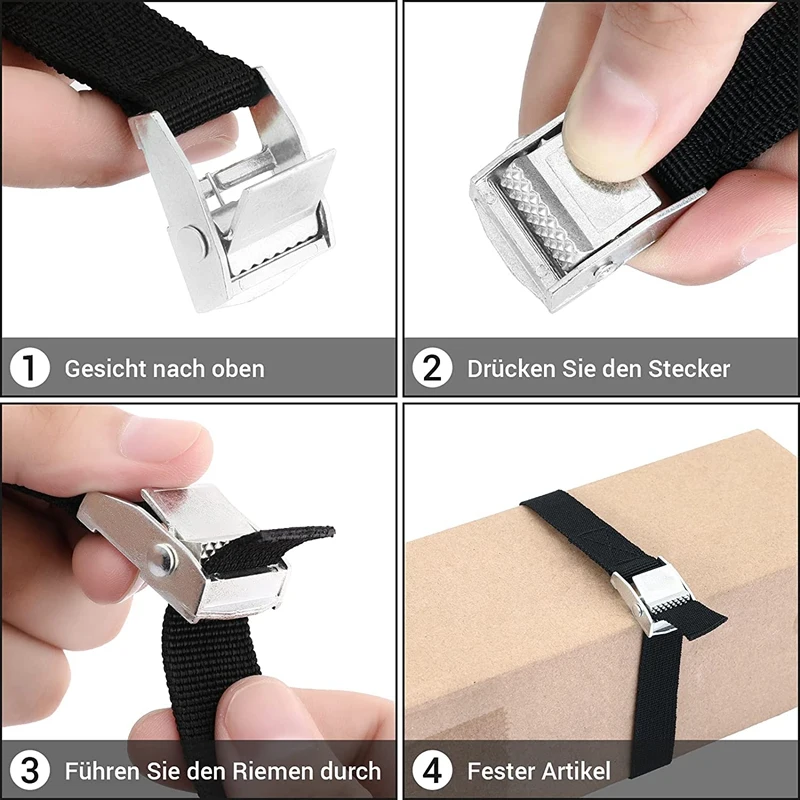 1 Gesicht nach oben

2 Drücken Sie den Stecker

3 Führen Sie den Riemen durch

4 Fester Artikel